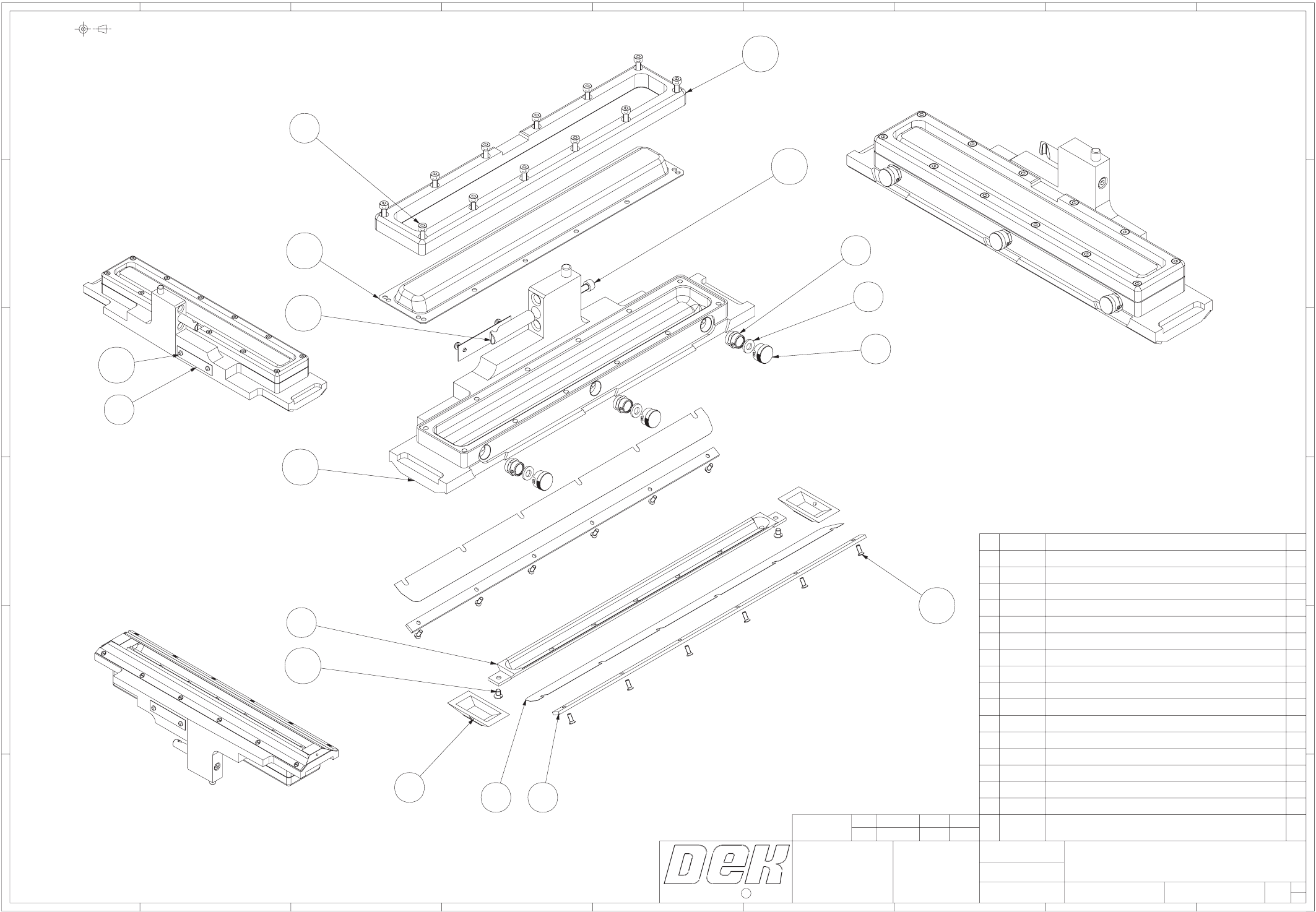 DEK