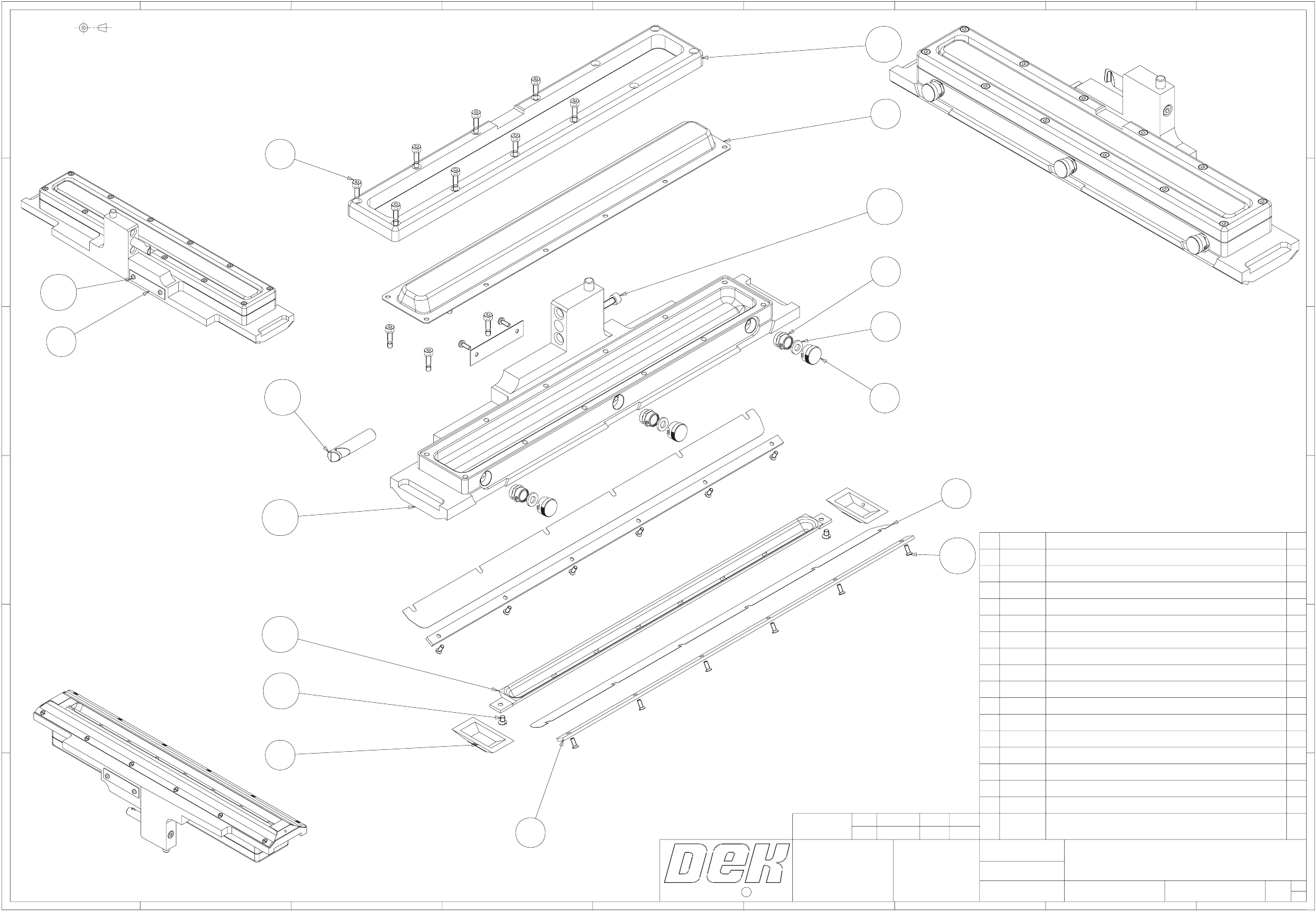 DEK