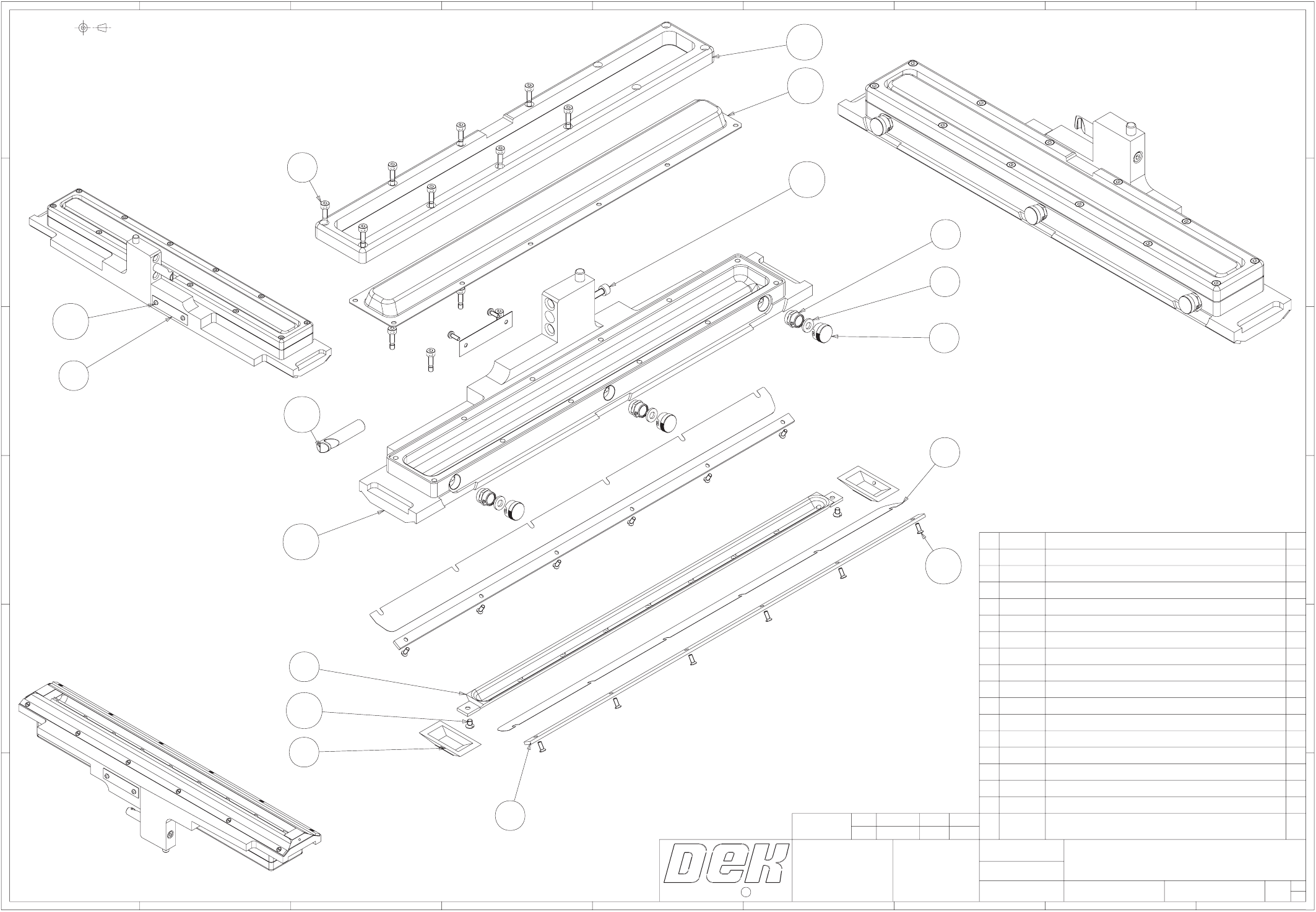 DEK