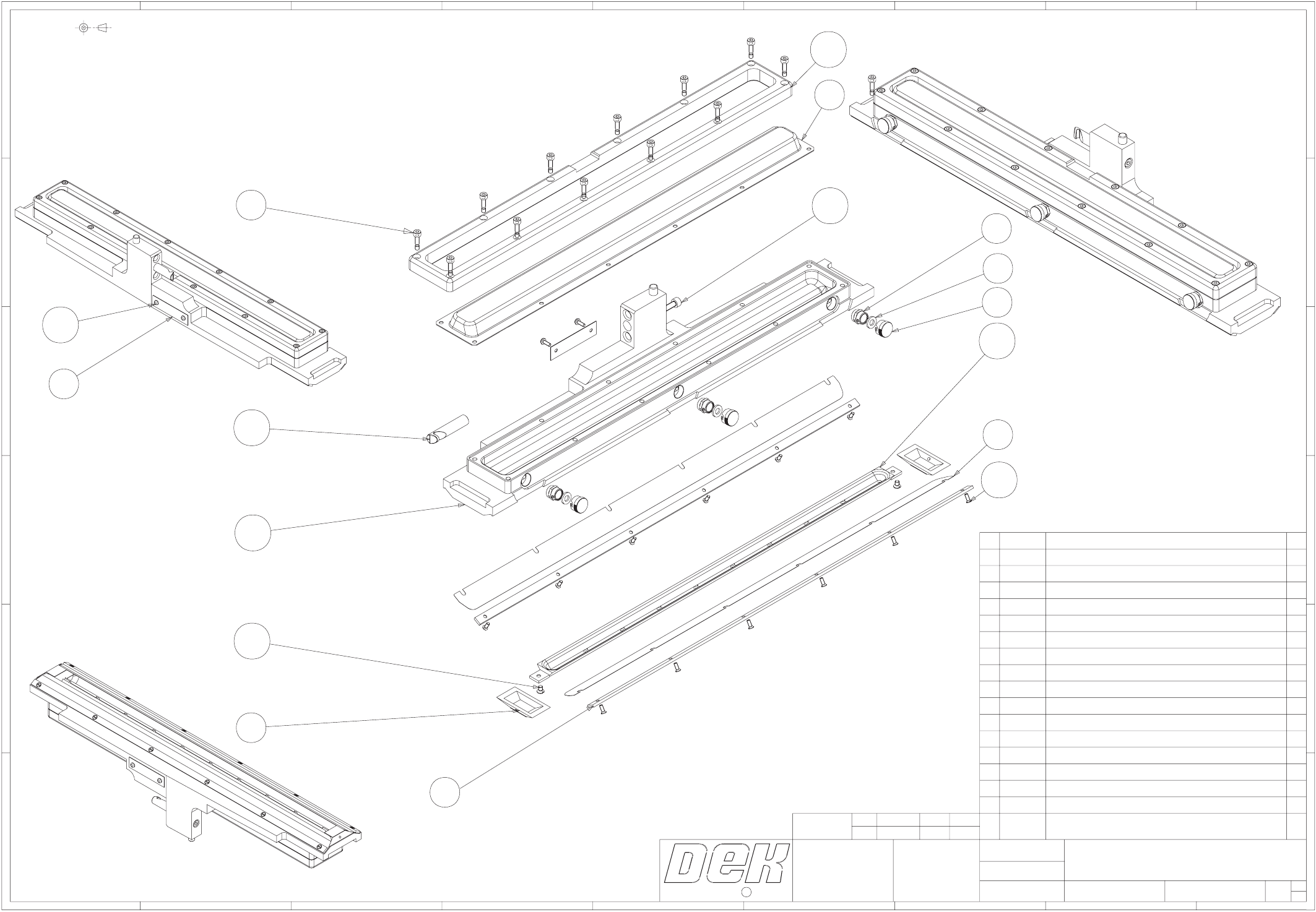 DEK