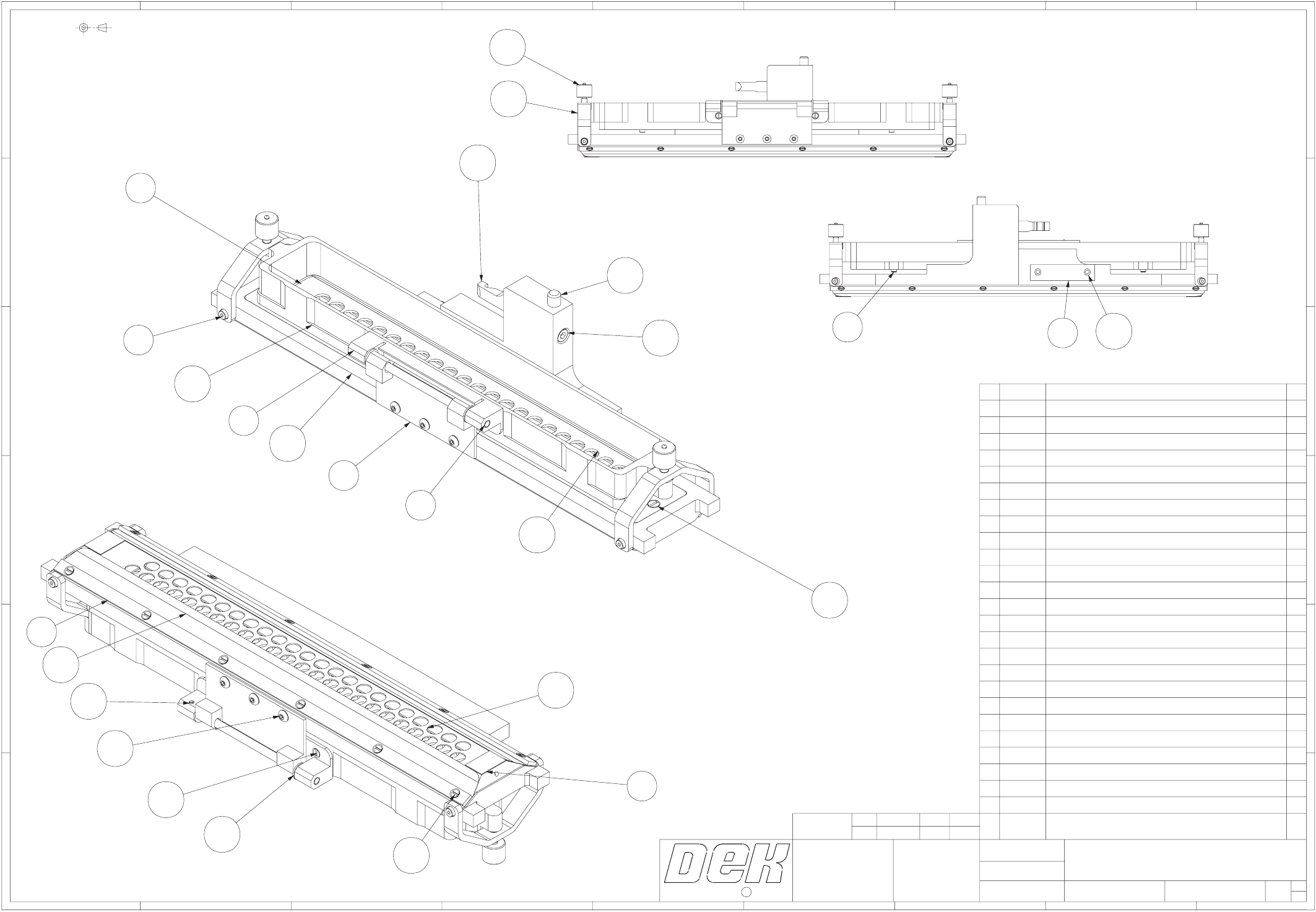 DEK