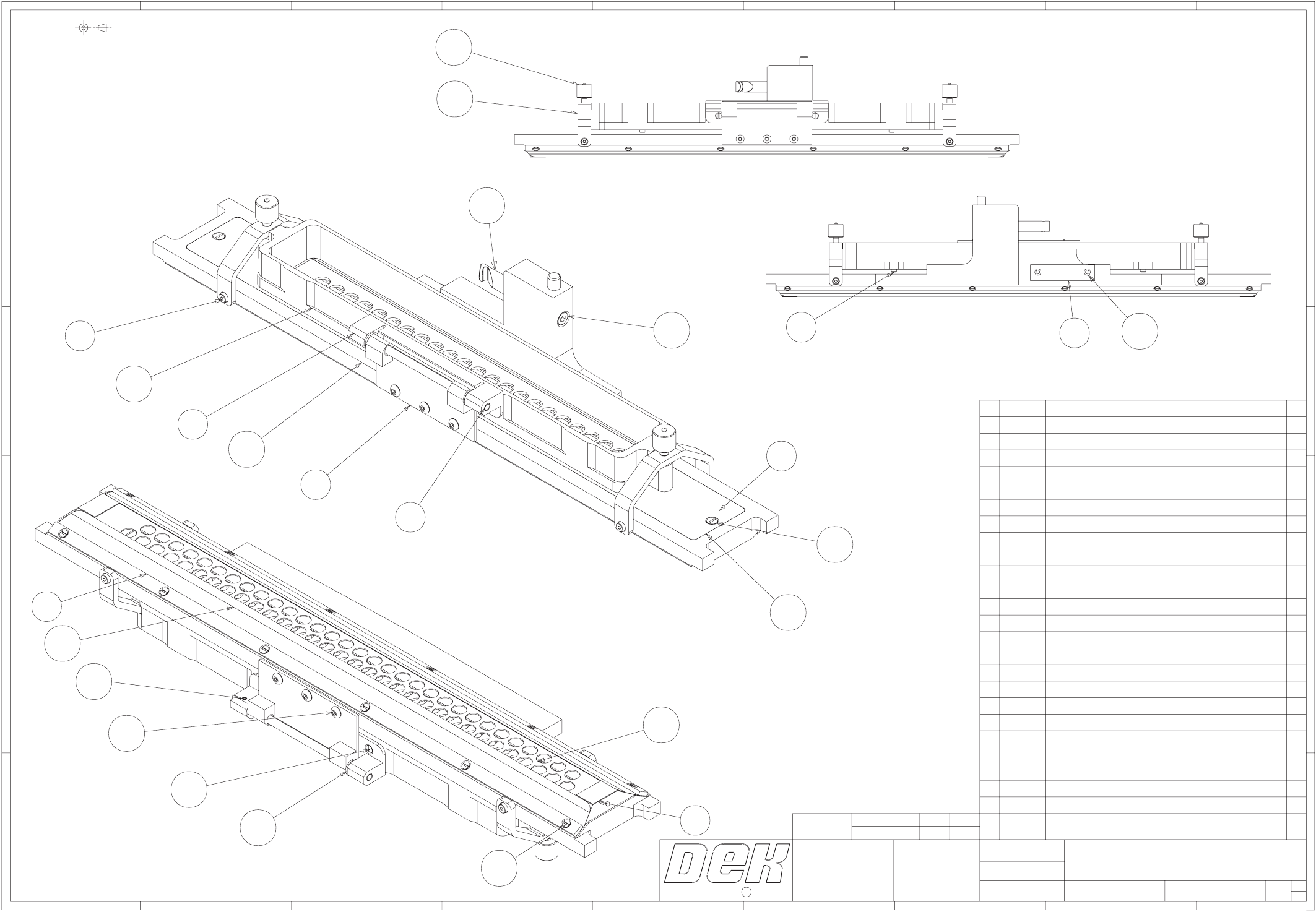 DEK