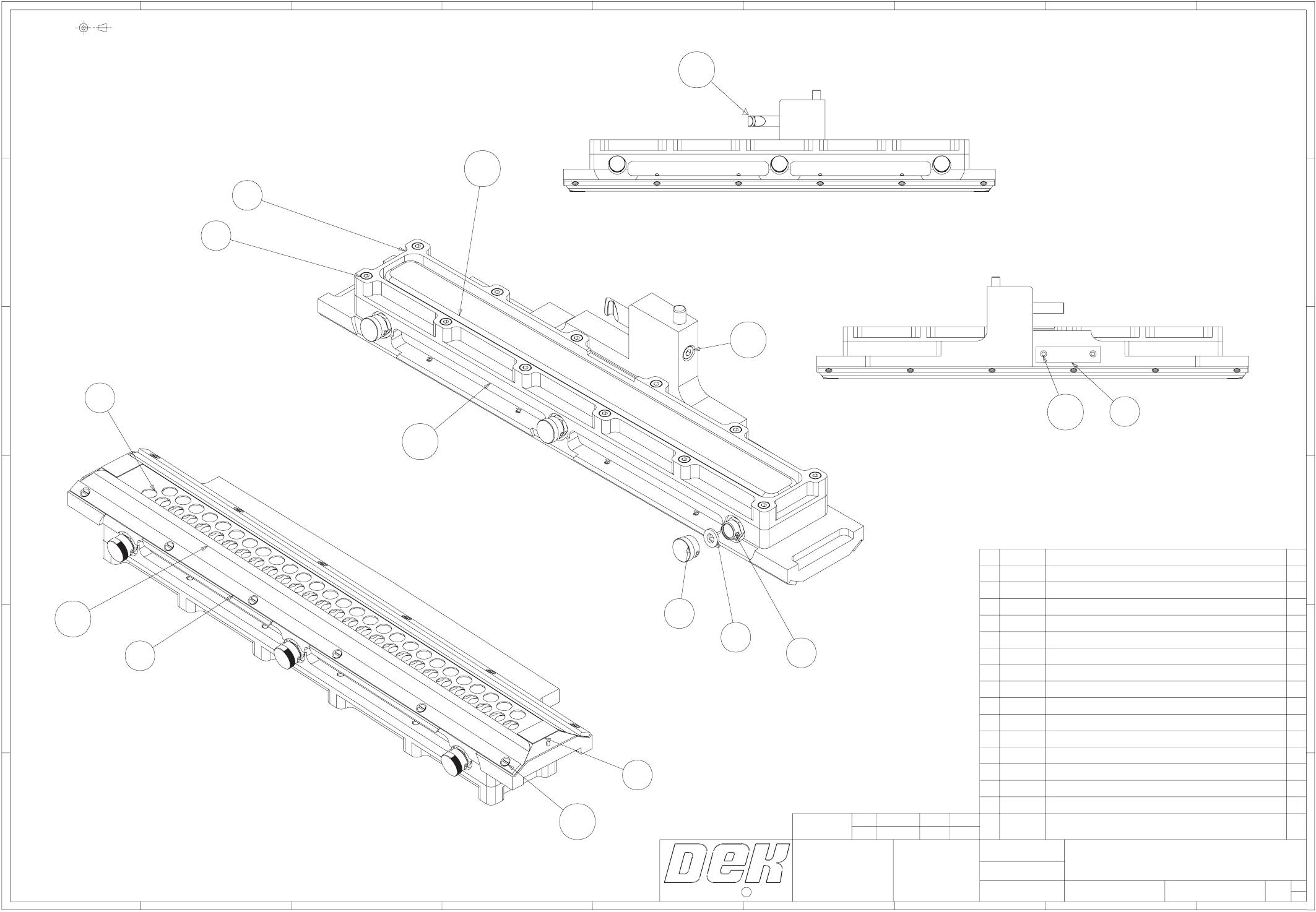 DEK