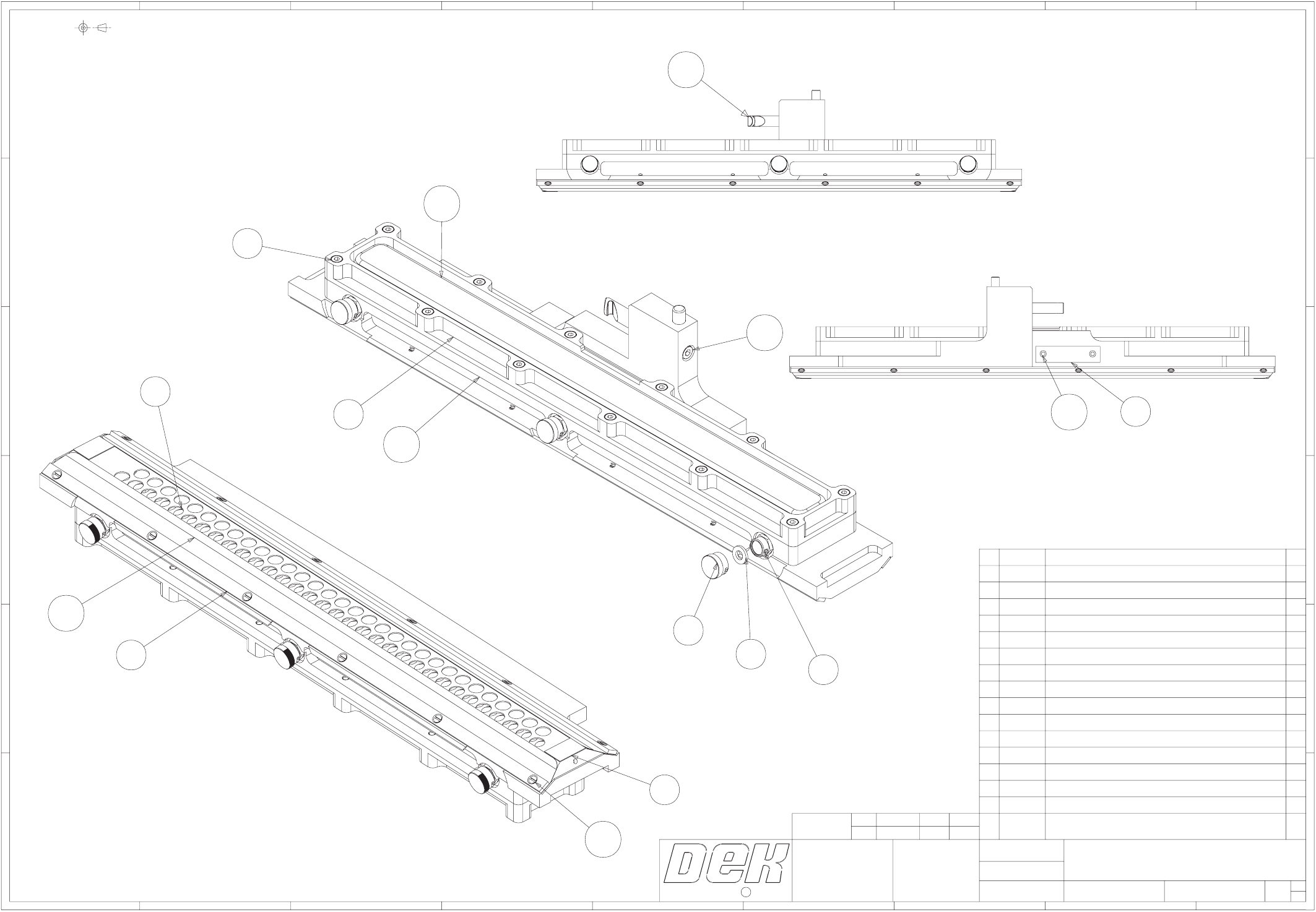 DEK