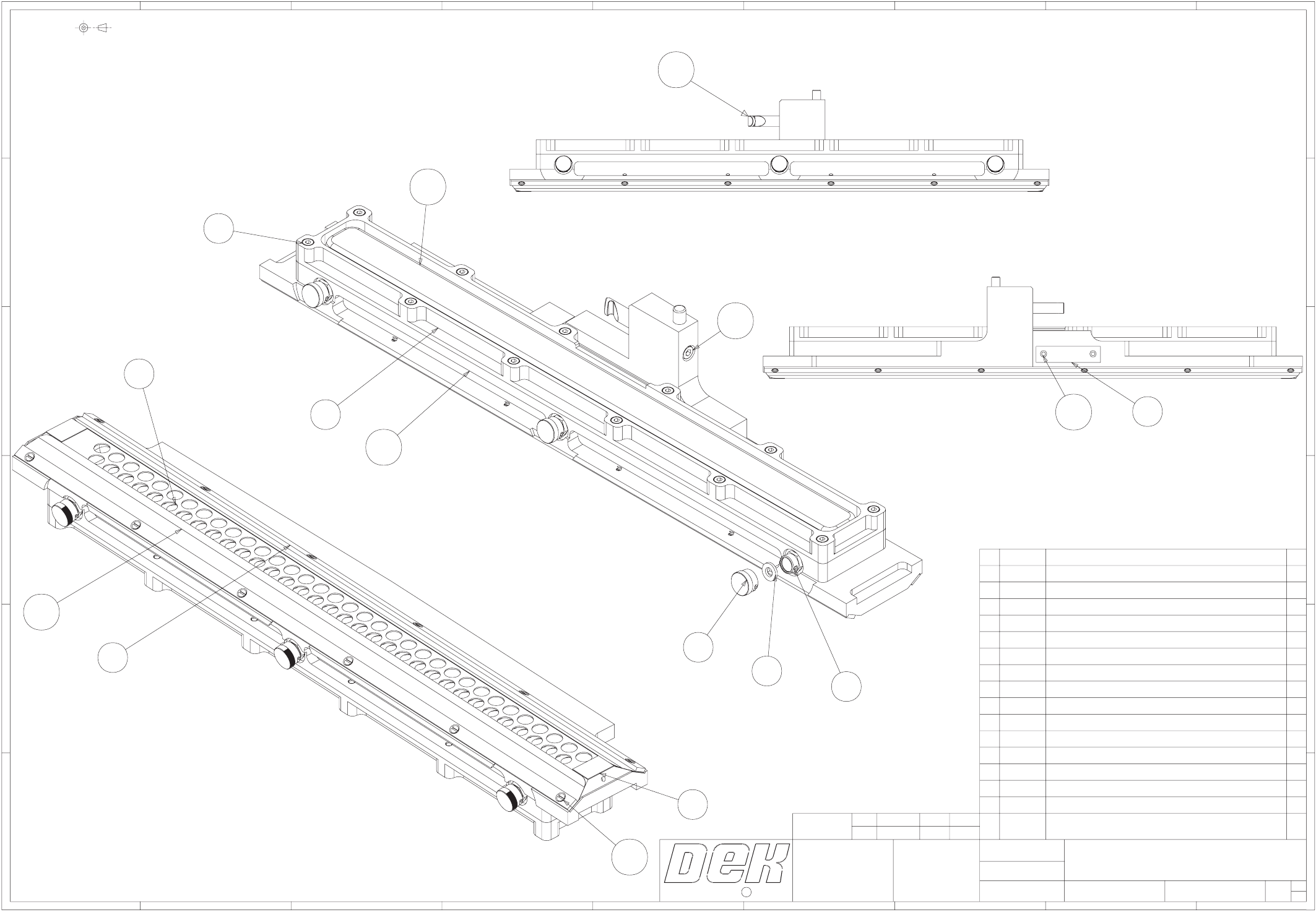 DEK