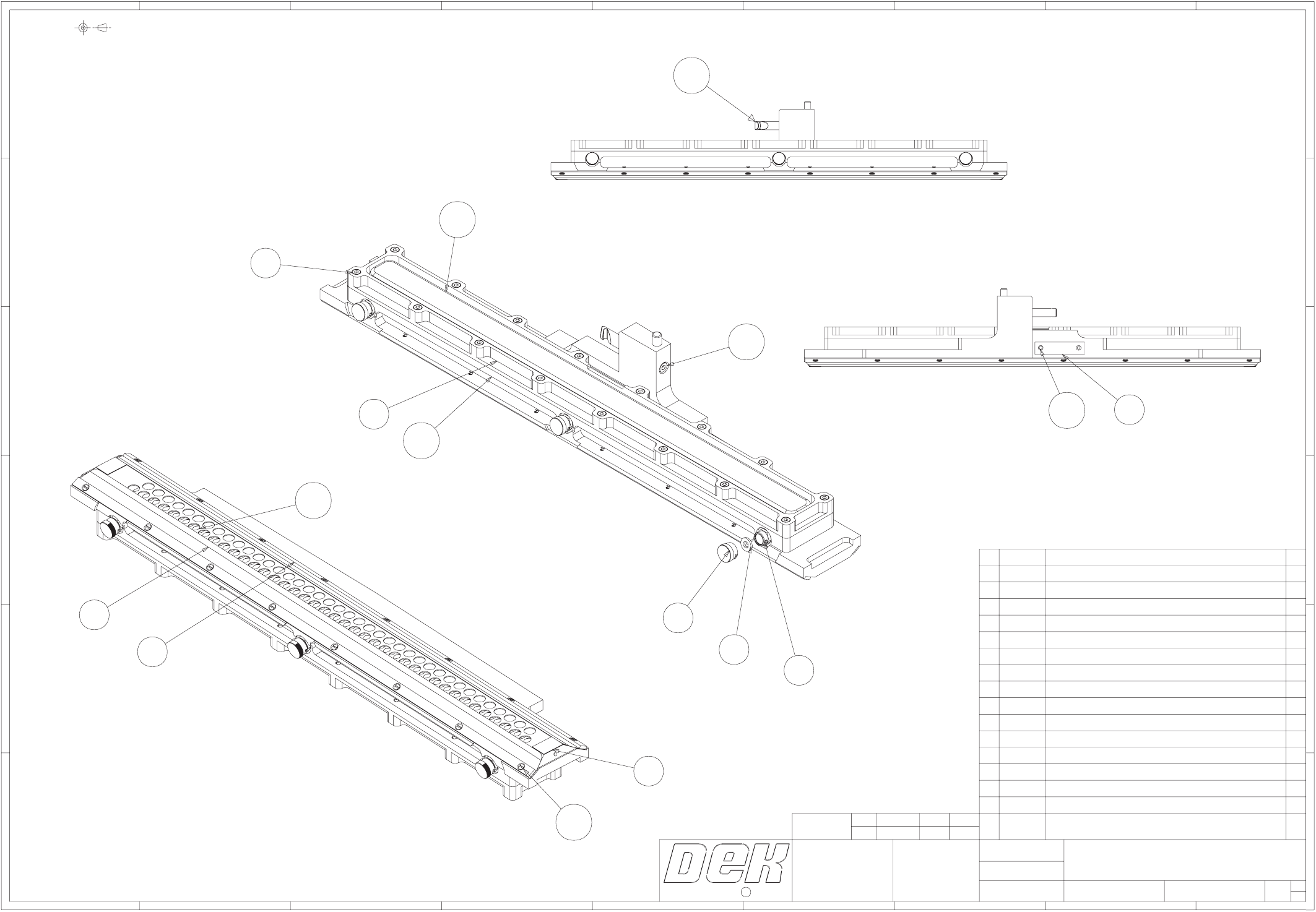 DEK