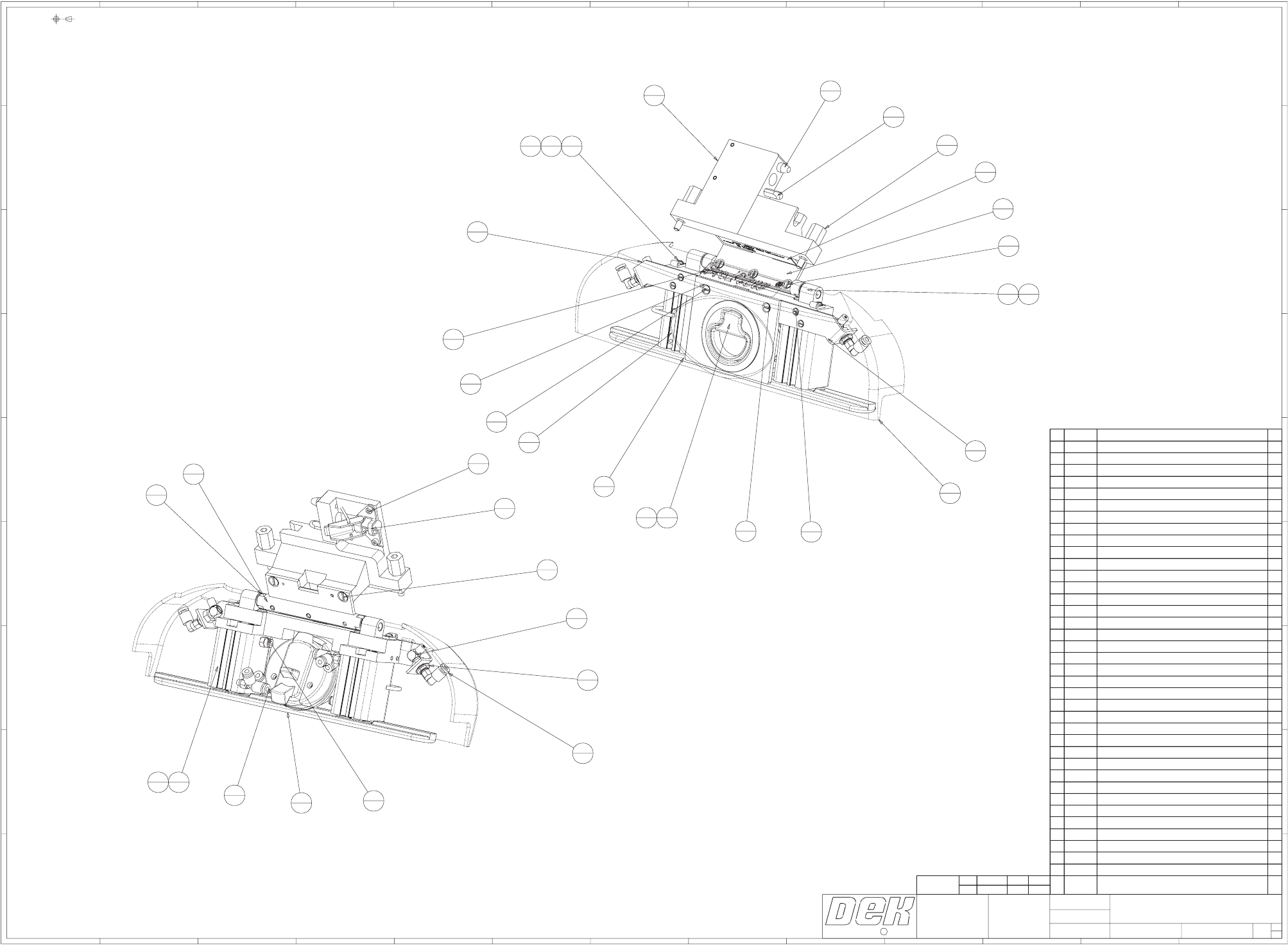 DEK