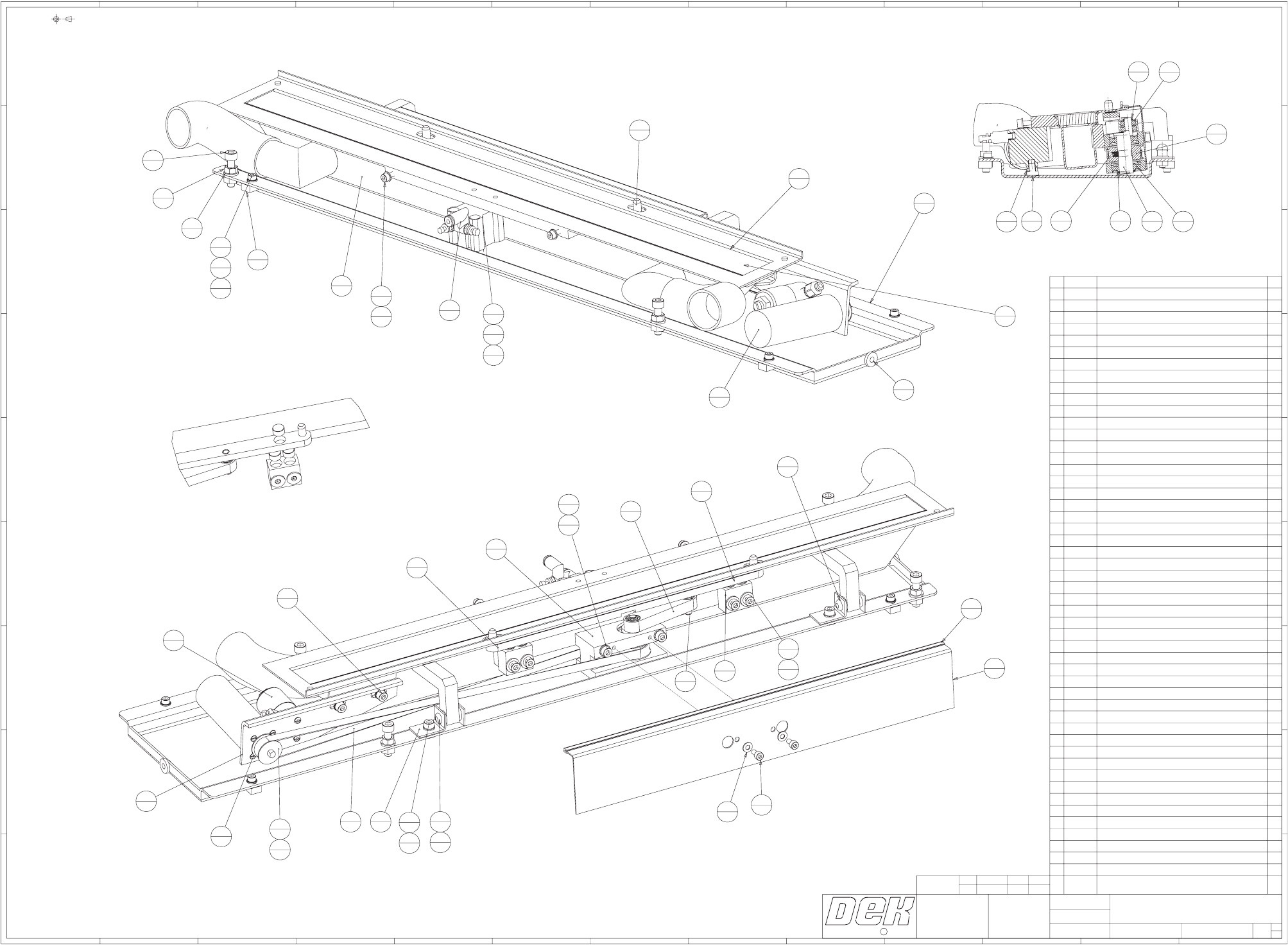 DEK