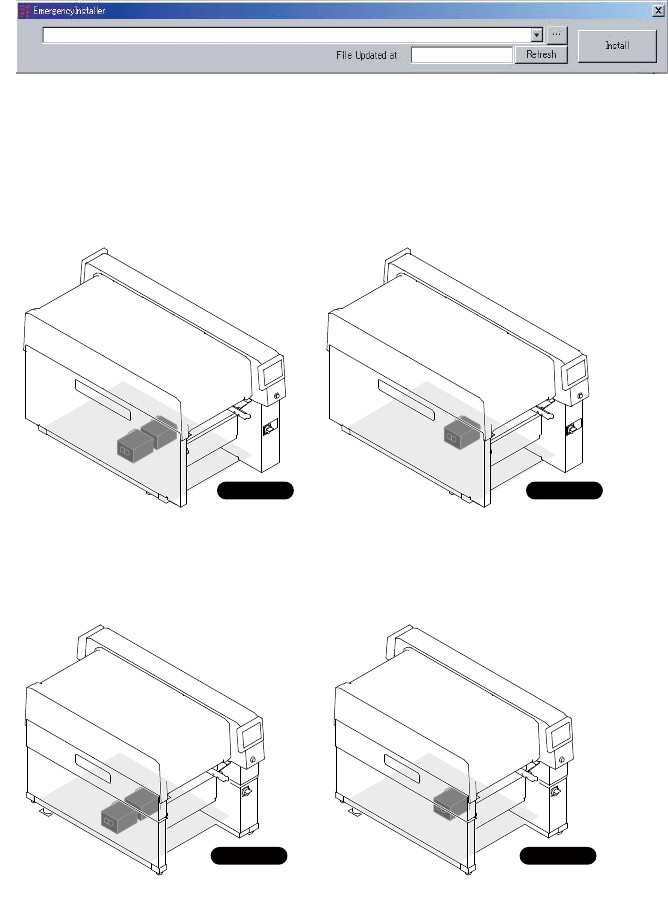 EmergencyInstaller

...

File Updated at

Refresh

Install