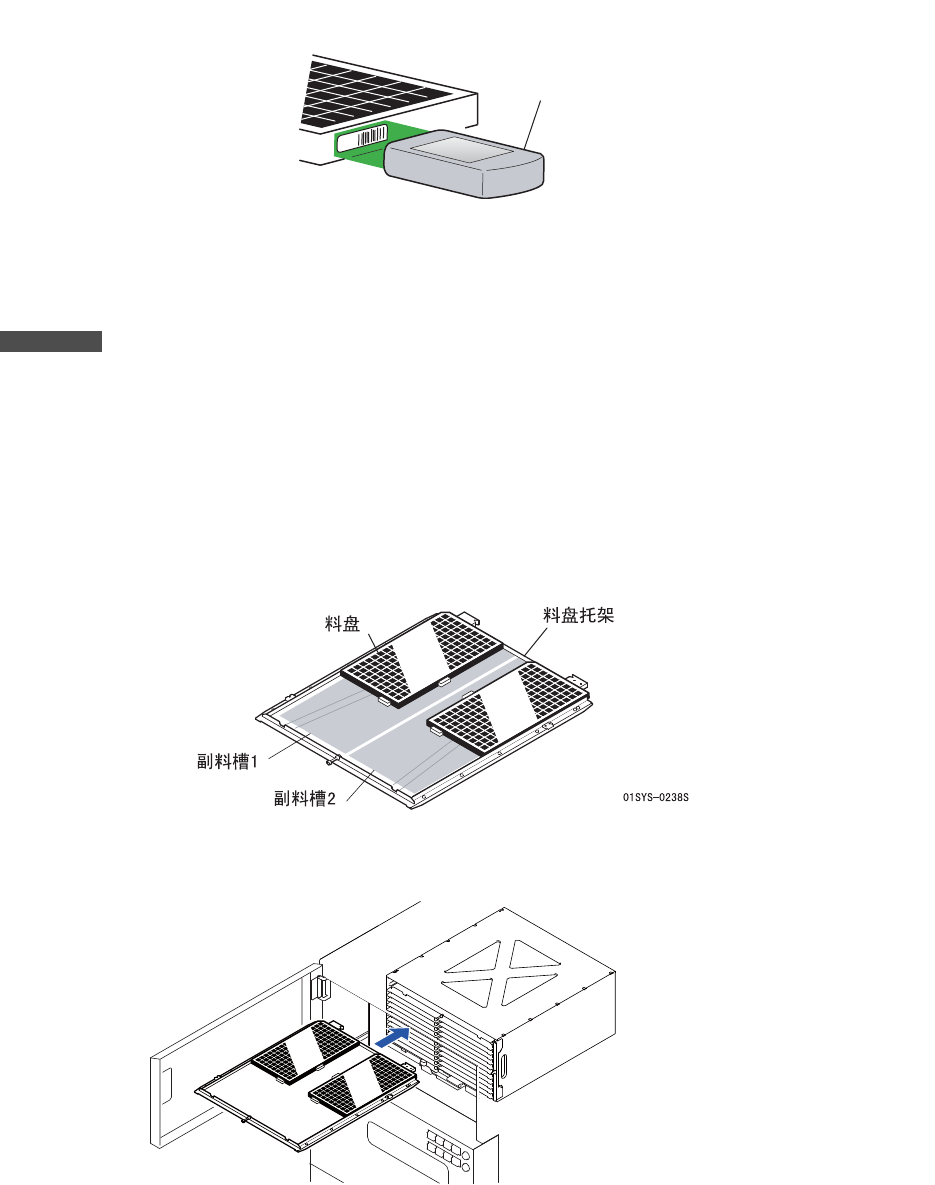 料盘

料盘托架

副料槽1

副料槽2

01SYS-0238S