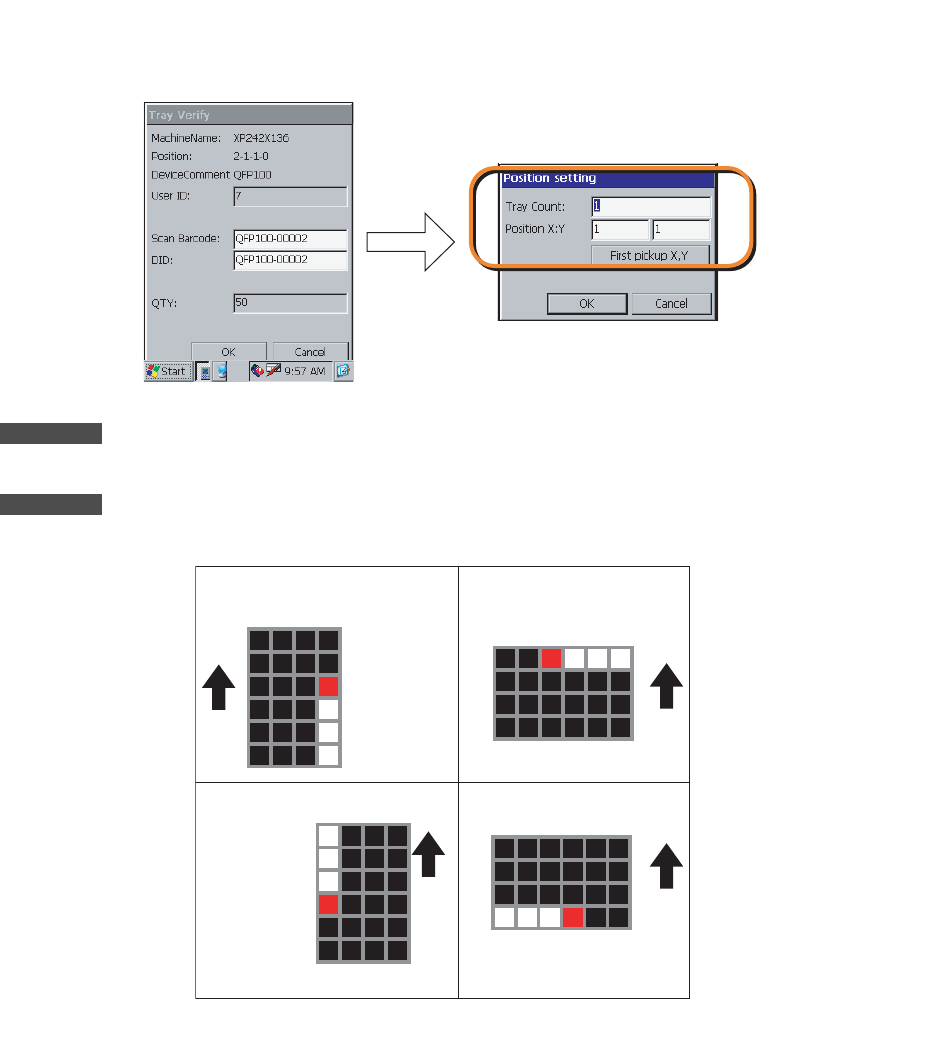 Tray Verify

MachineName: XP242X136

Position: 2-1-1-0

DeviceComment QFP100

User ID: 7

Scan Barcode: QFP100-00002

DID: QFP100-00002

QTY: 50

OK

Cancel

Start

9:57 AM

Position setting

Tray Count: 1

Position X:Y 1 1

First pickup X,Y

OK

Cancel