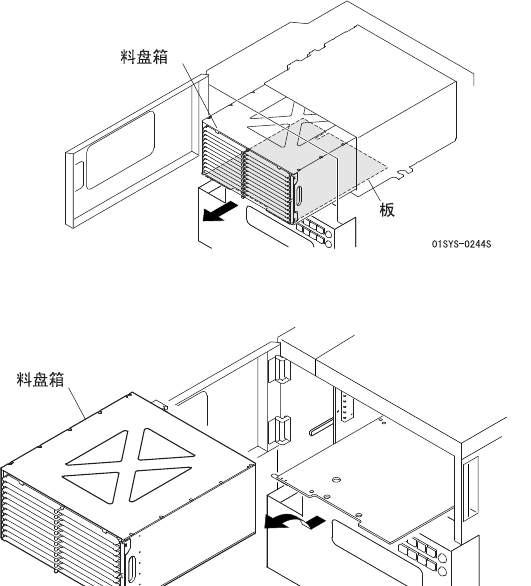 料盘箱

板

01SYS-0244S

料盘箱