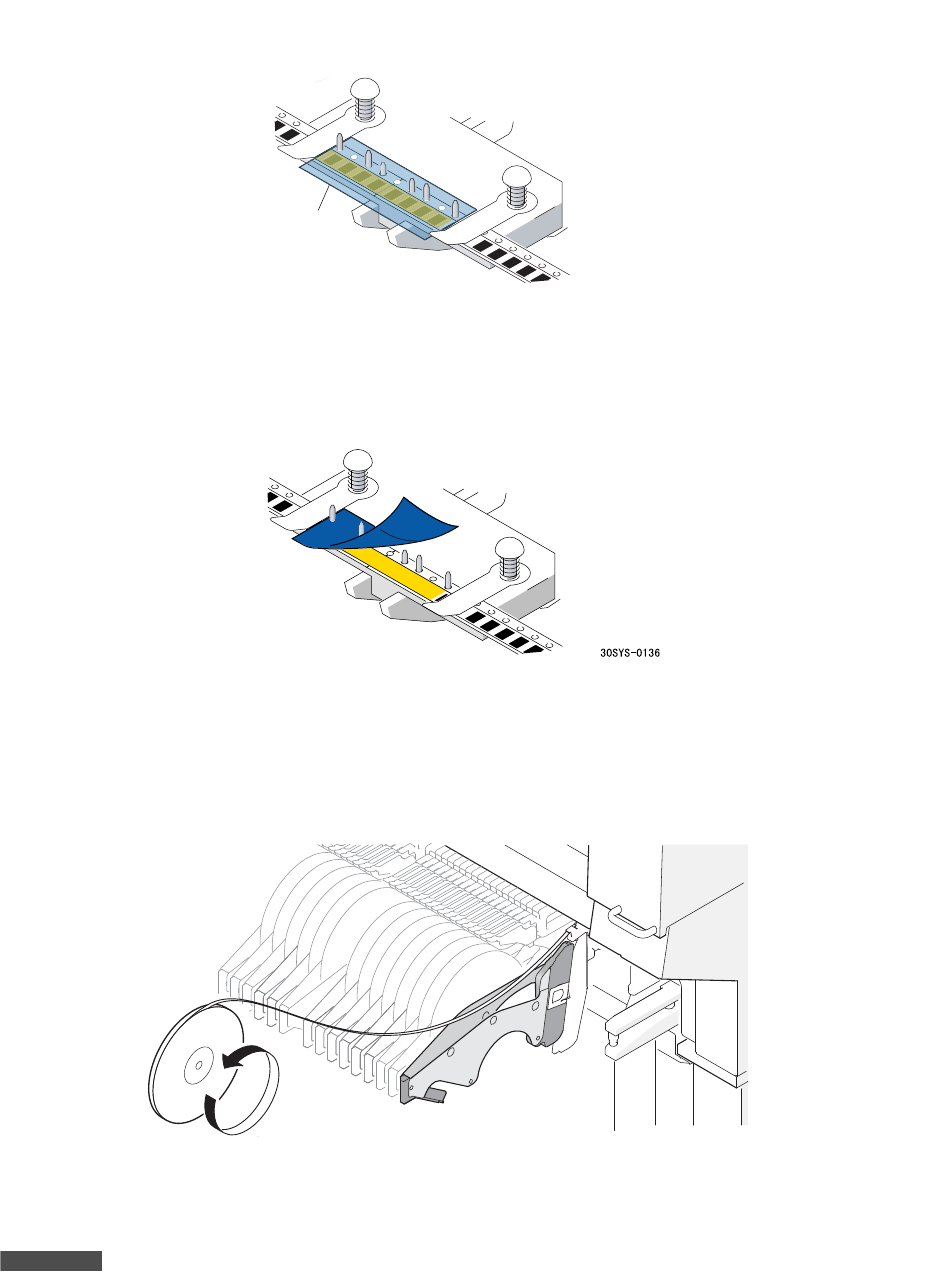 30SYS-0136