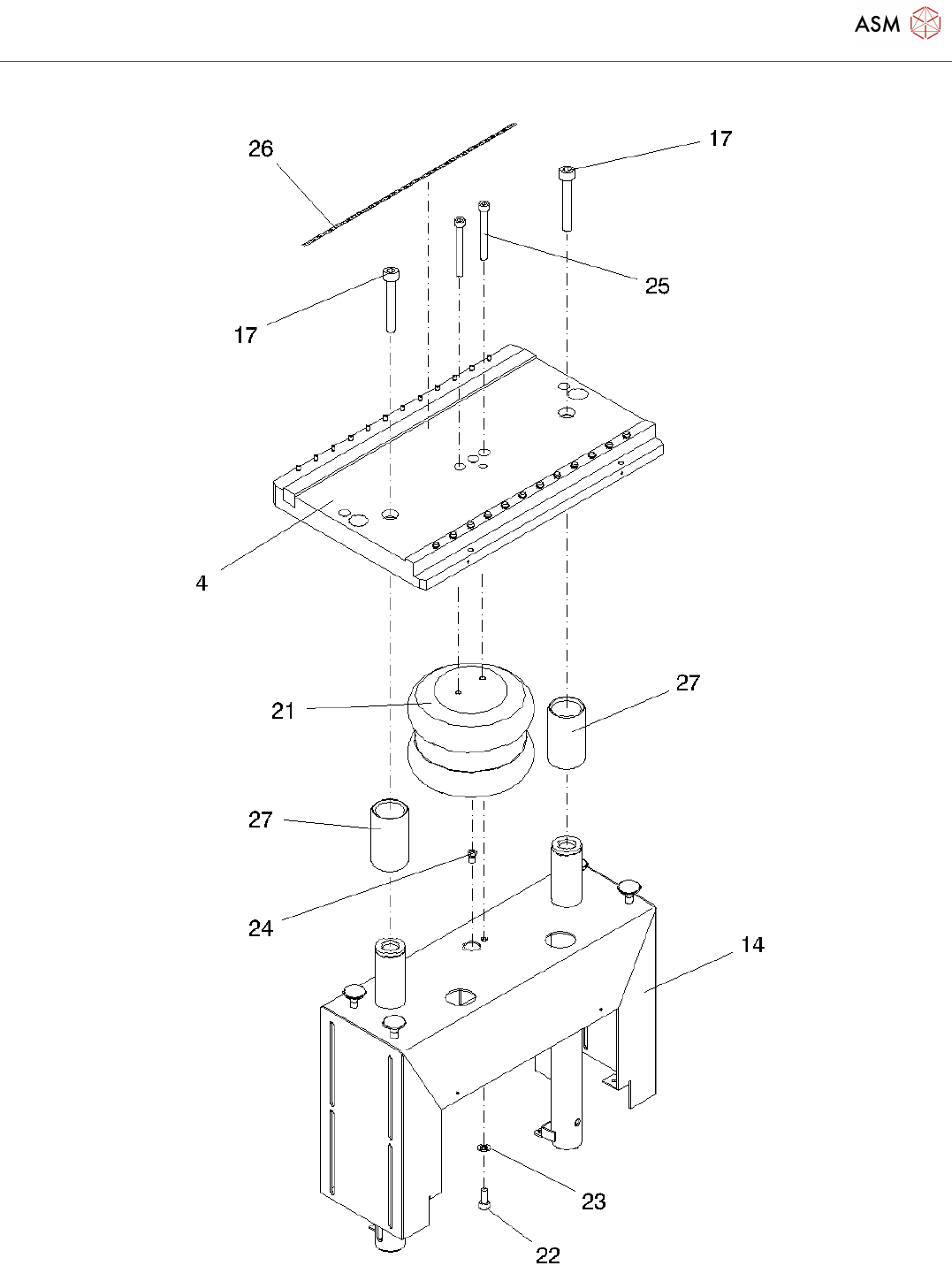 ASM

26
17
25
17
4
21
27
27
24
14
23
22