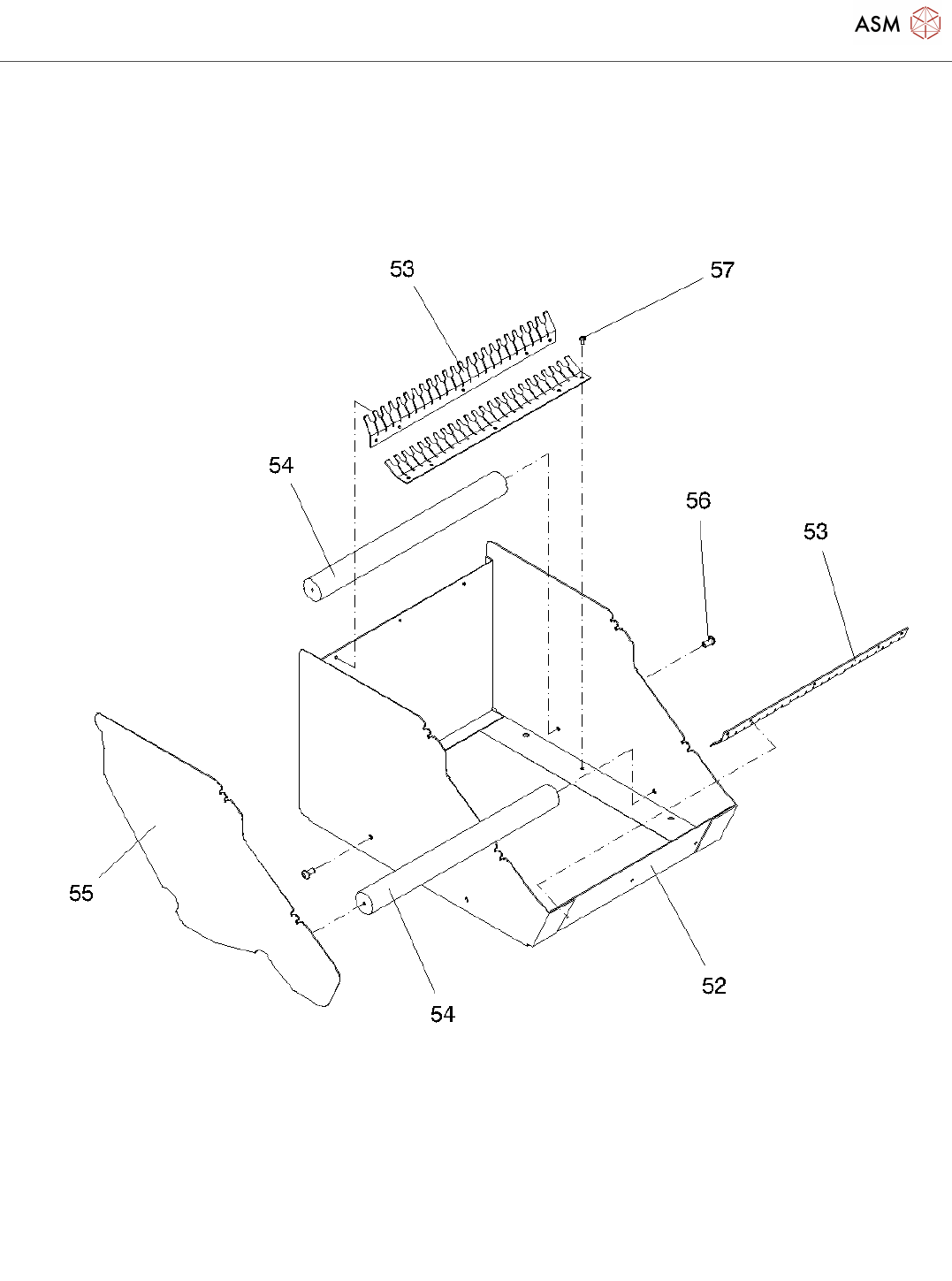 ASM

53
57
54
56
53
55
54
52