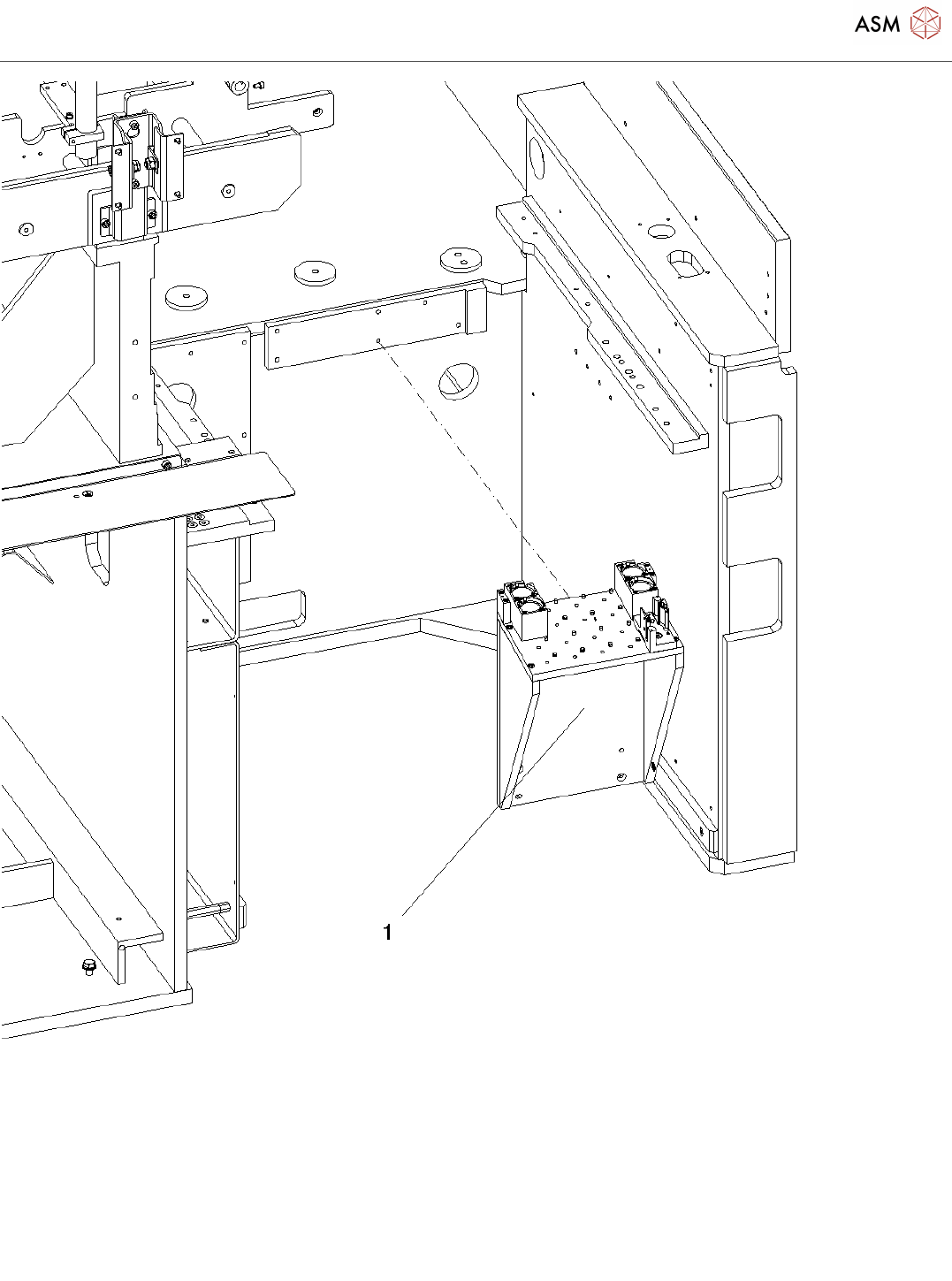 ASM

1