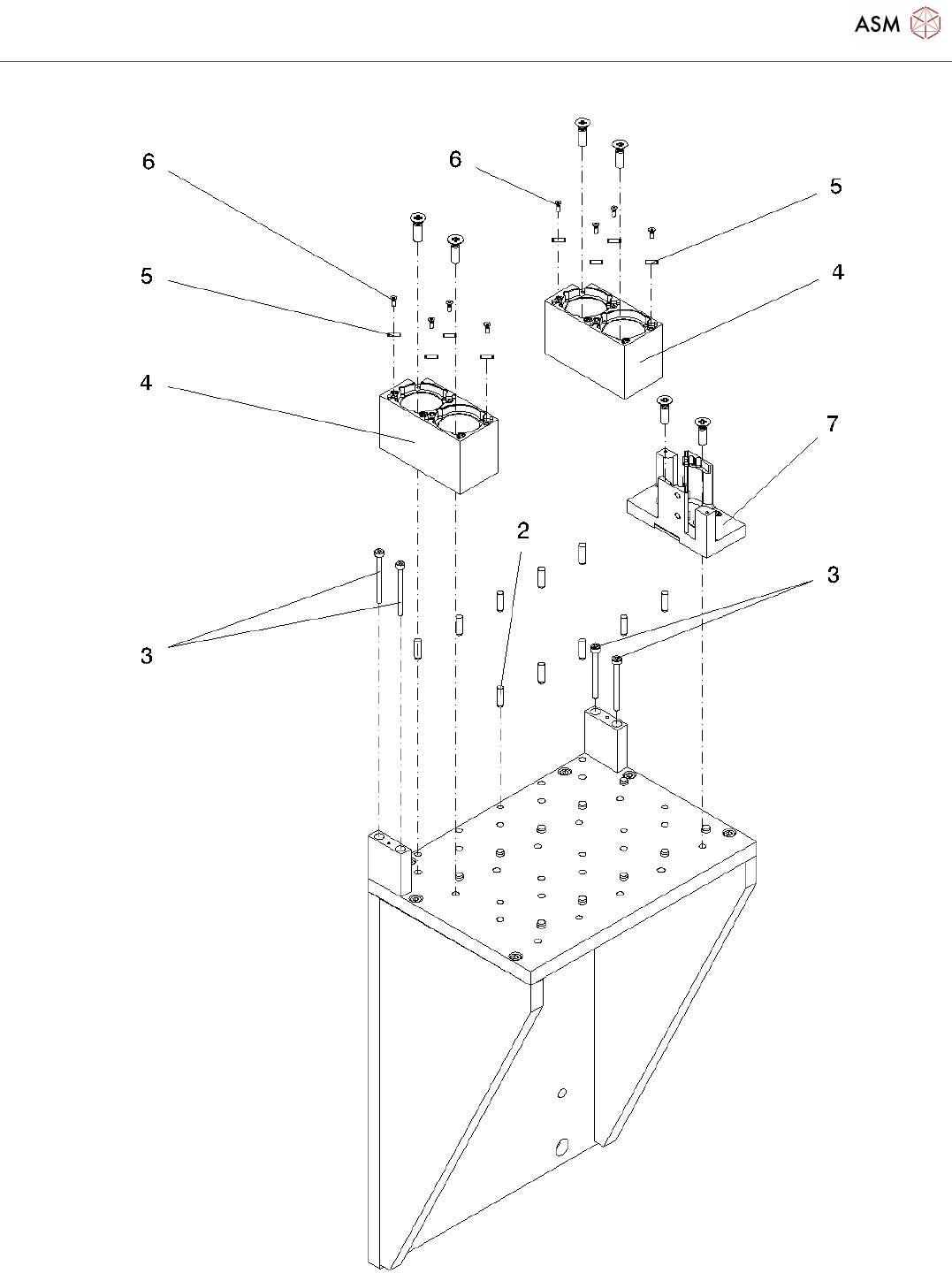 ASM

6

6

5

5

4

4

7

2

3

3