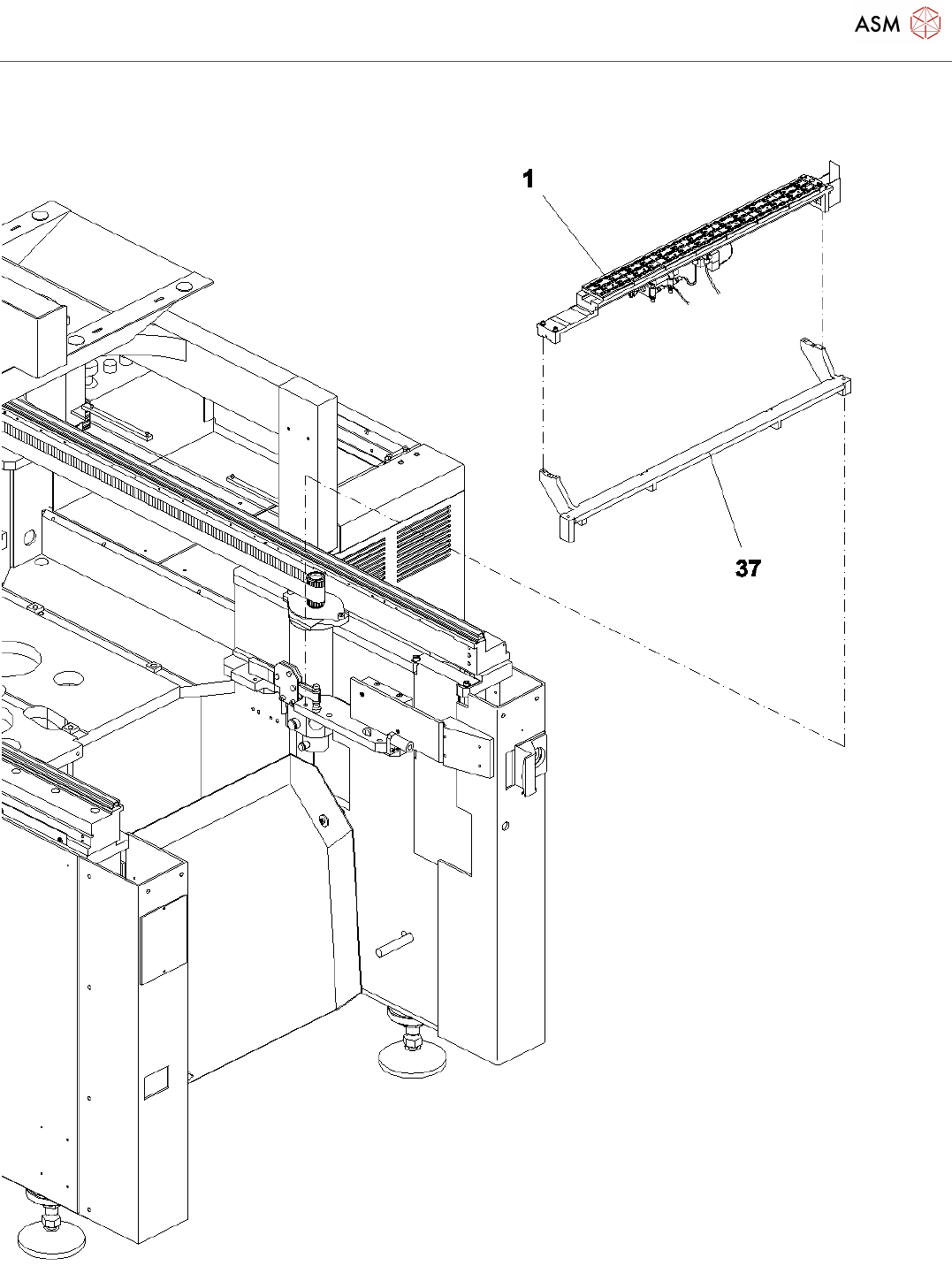 ASM

1

37