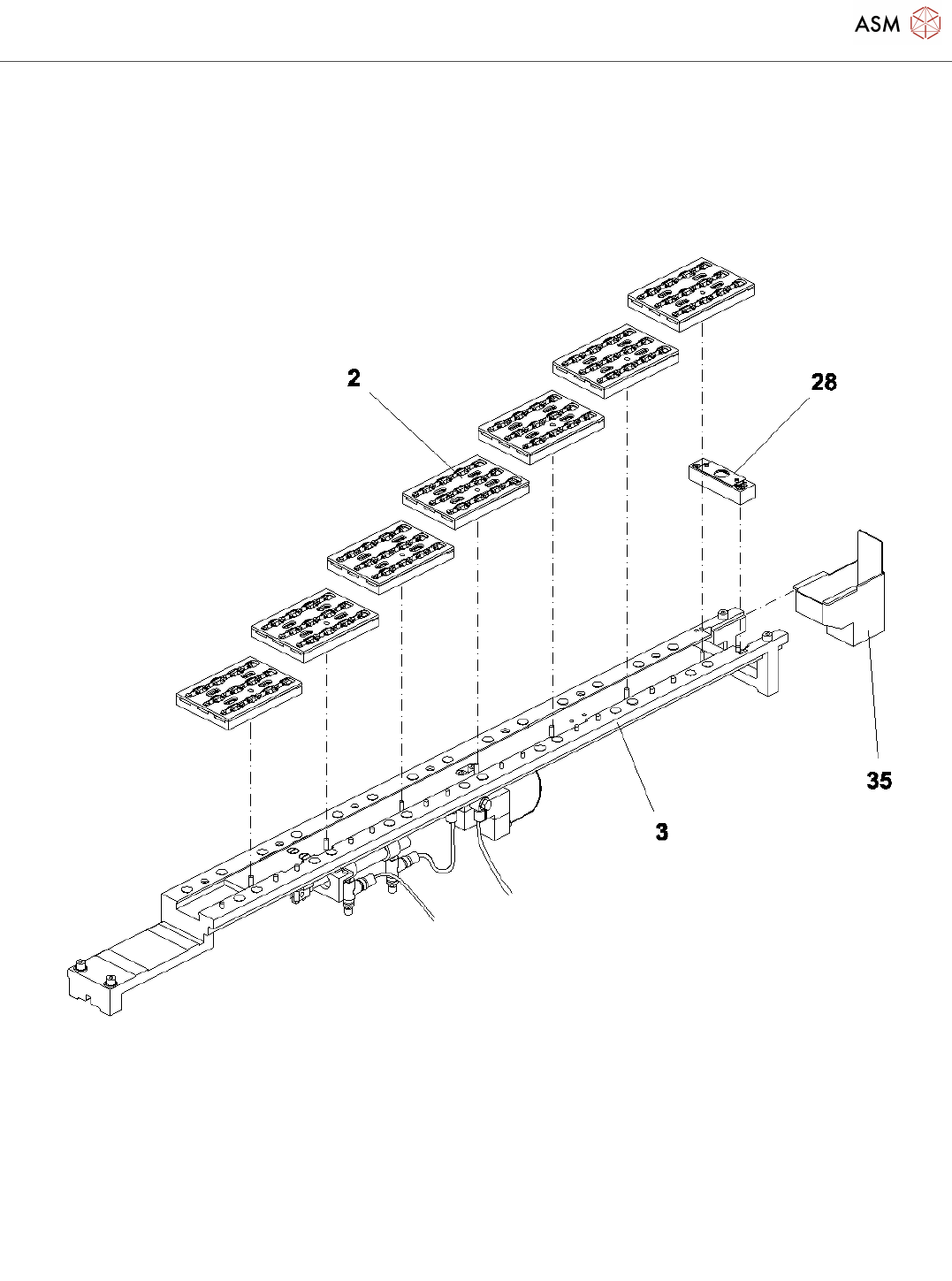 ASM

2

28

35

3