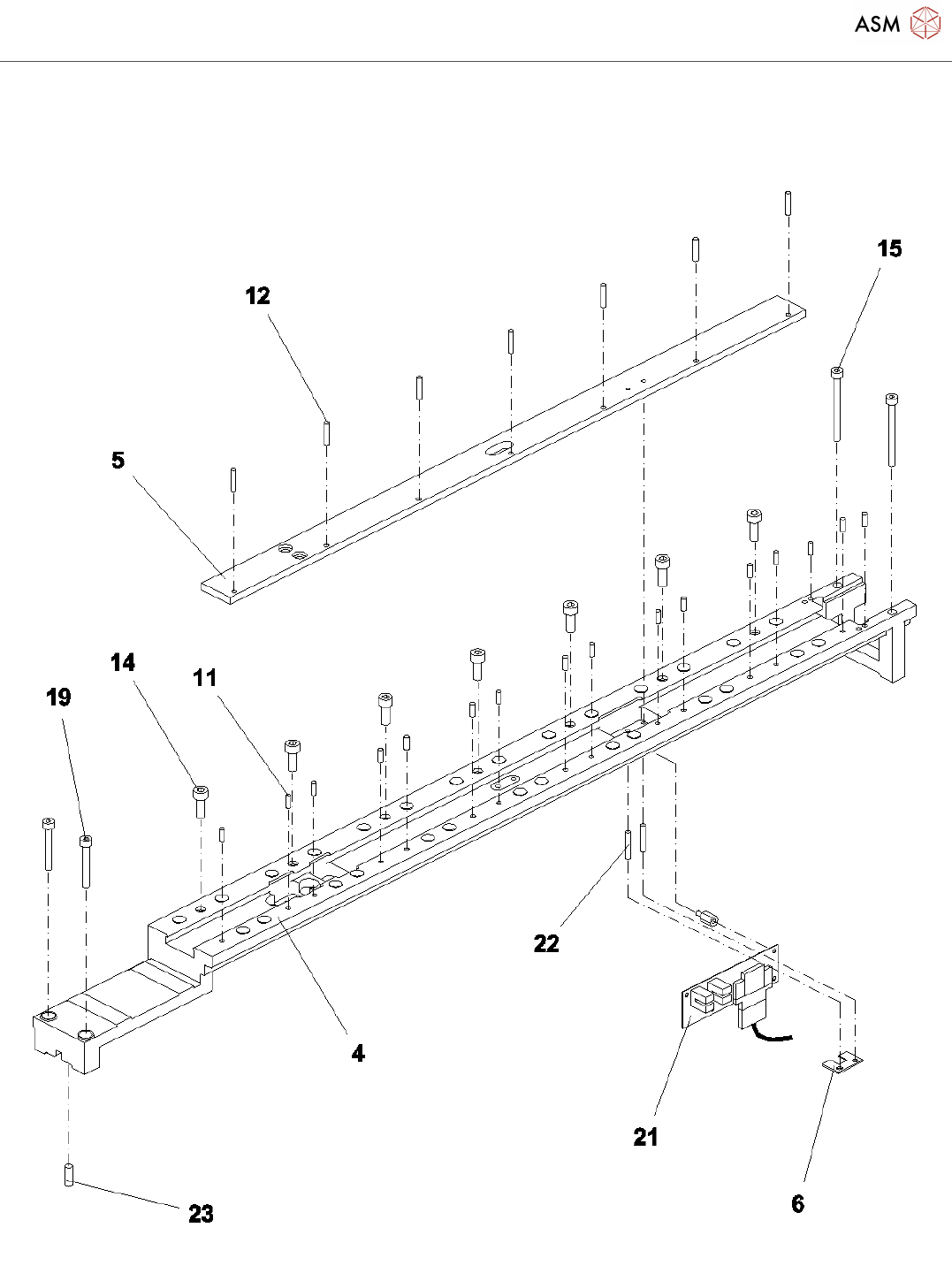 ASM

15

12

5

14

11

19

22

4

21

6

23