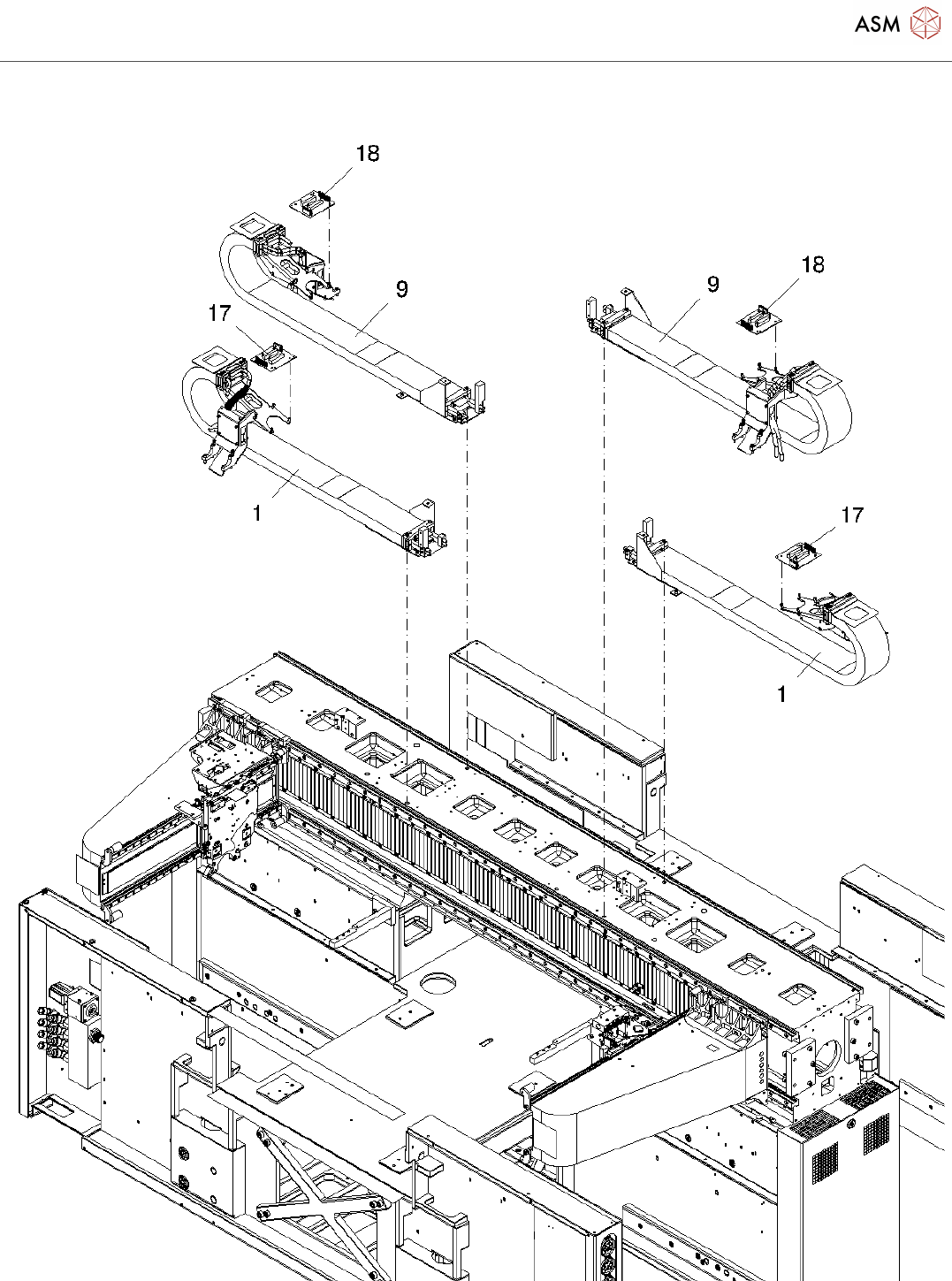 ASM

18

9

17

1

9

18

17

1