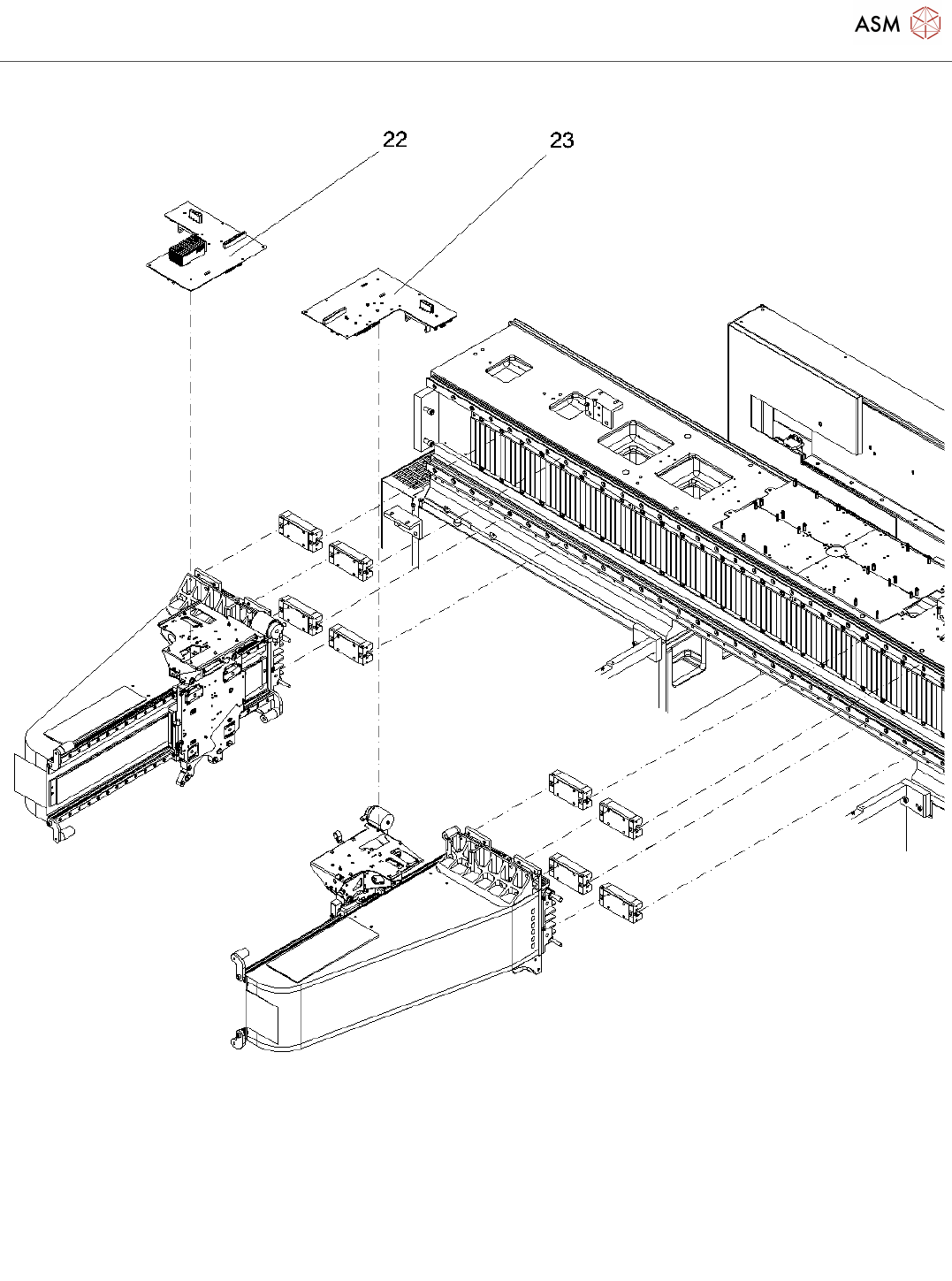 ASM

22

23