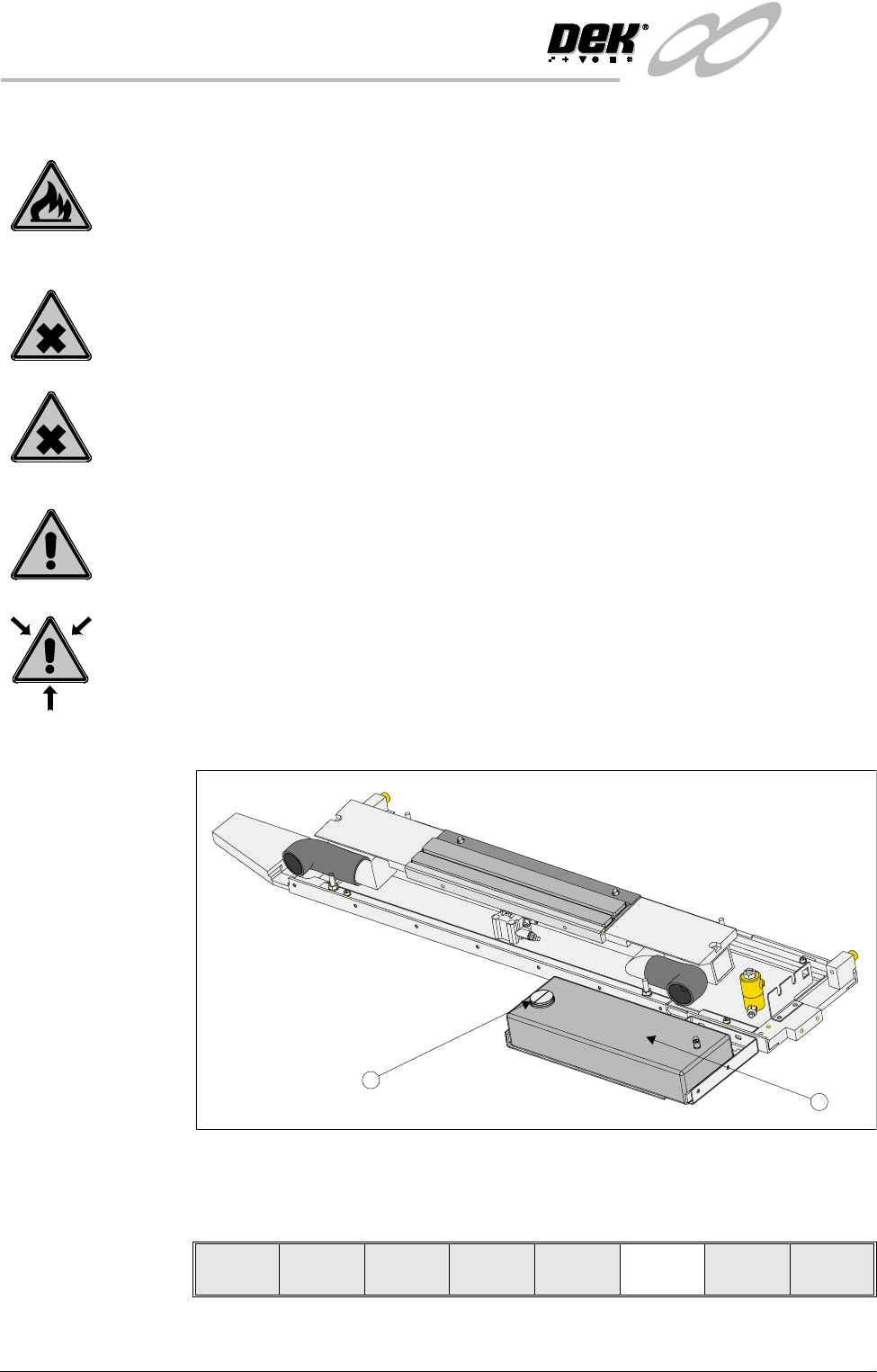 DEK®