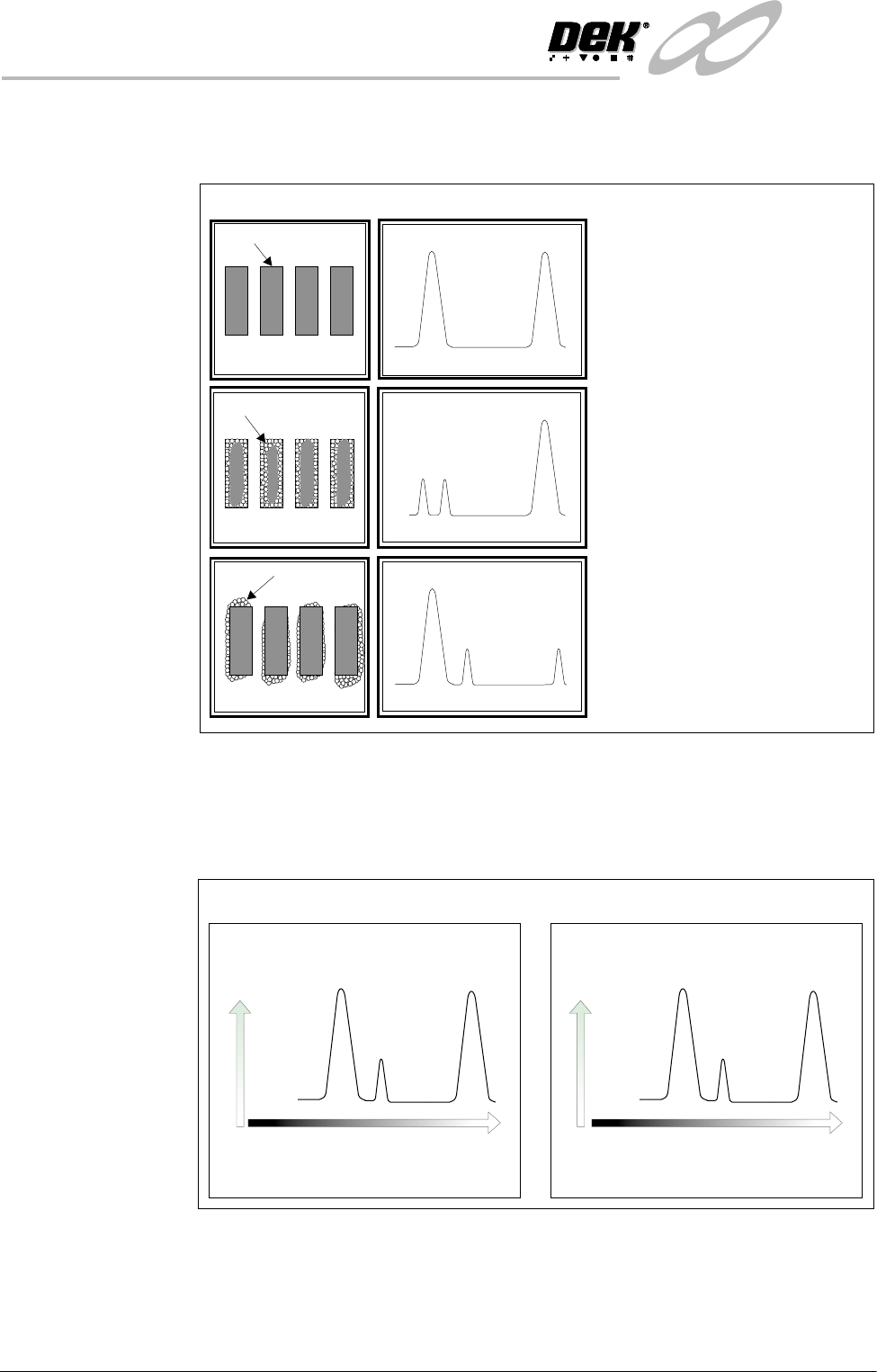 DEK®