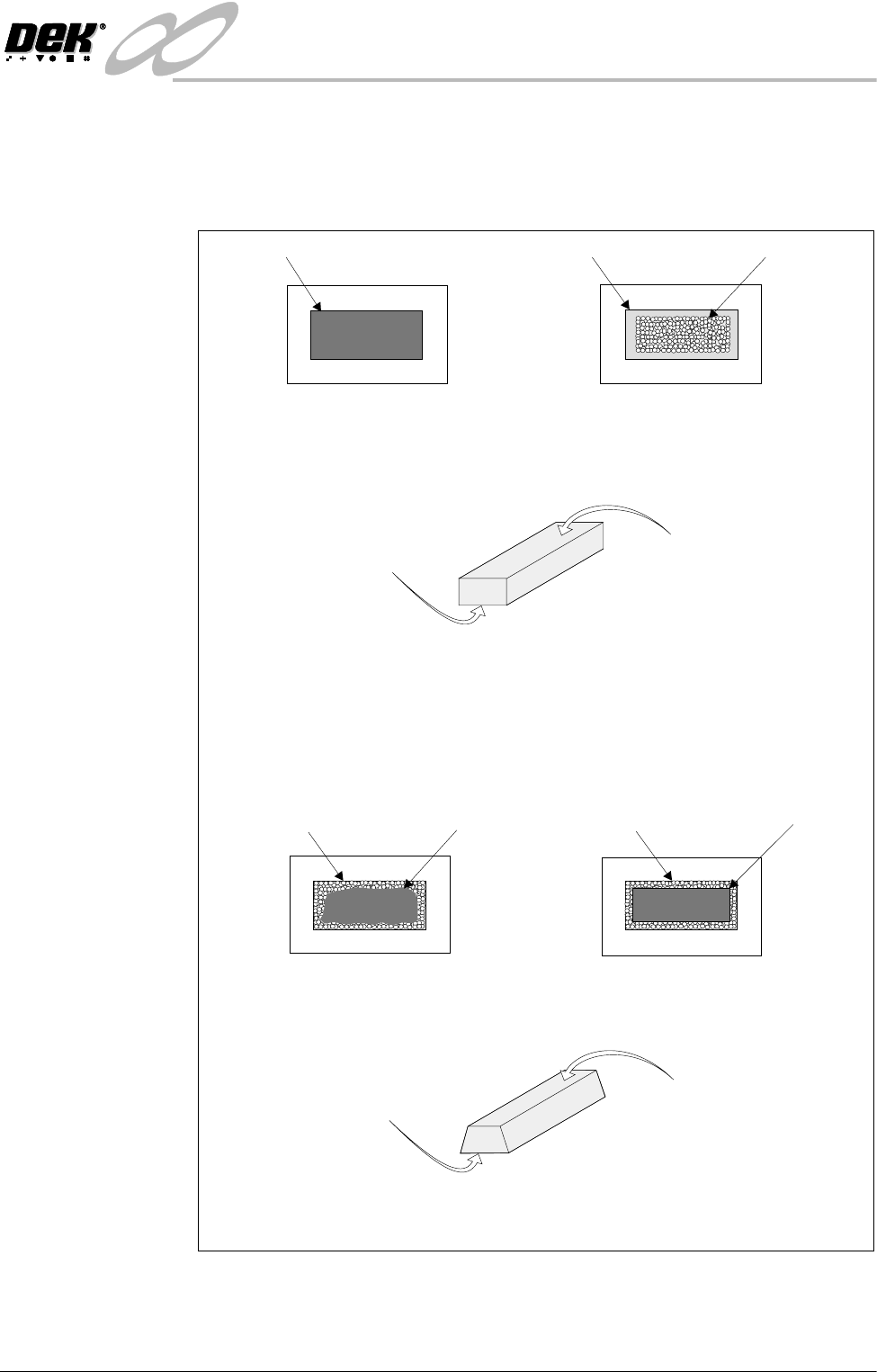 DEK®