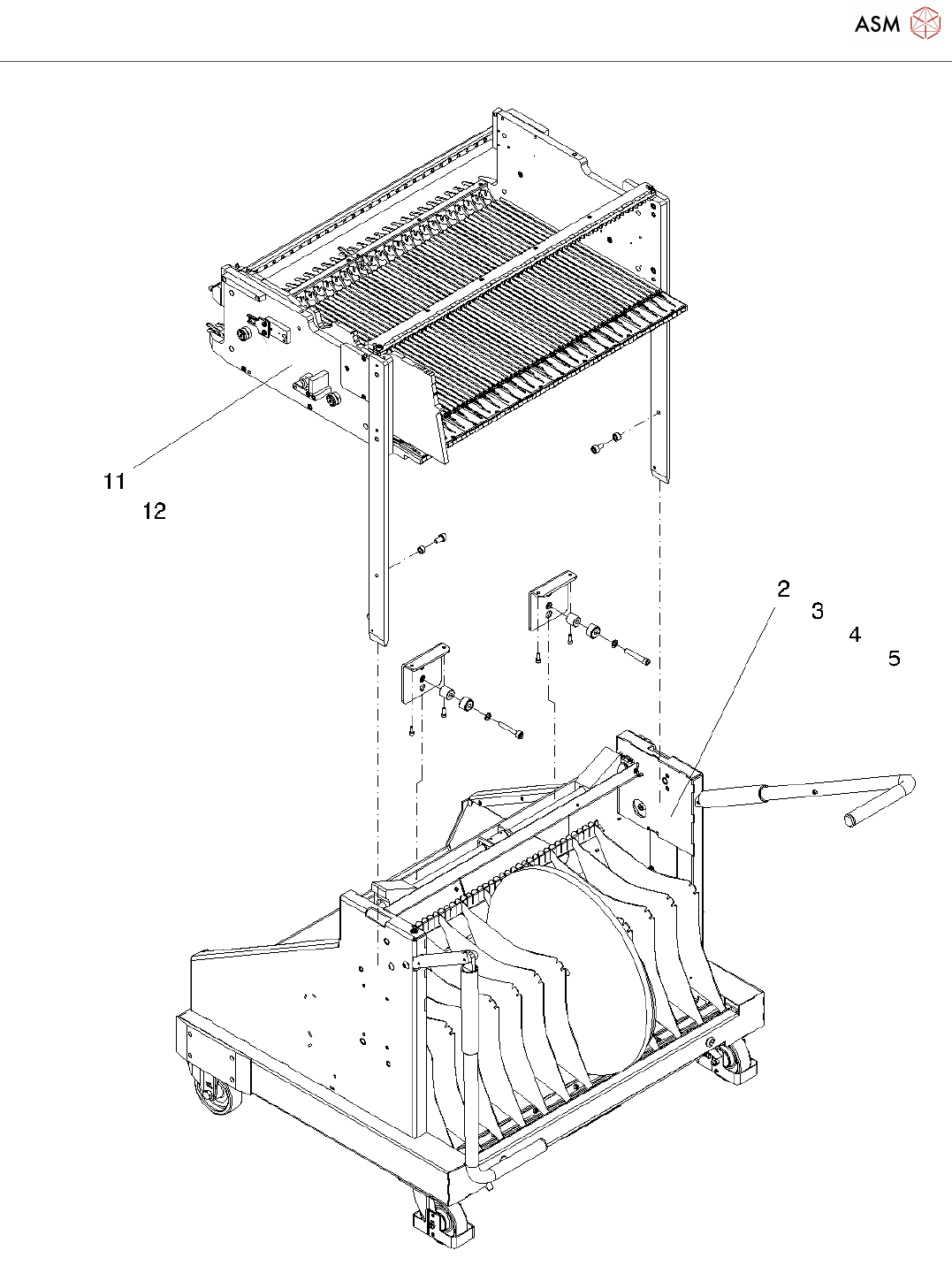 ASM

11
12

2
3
4
5