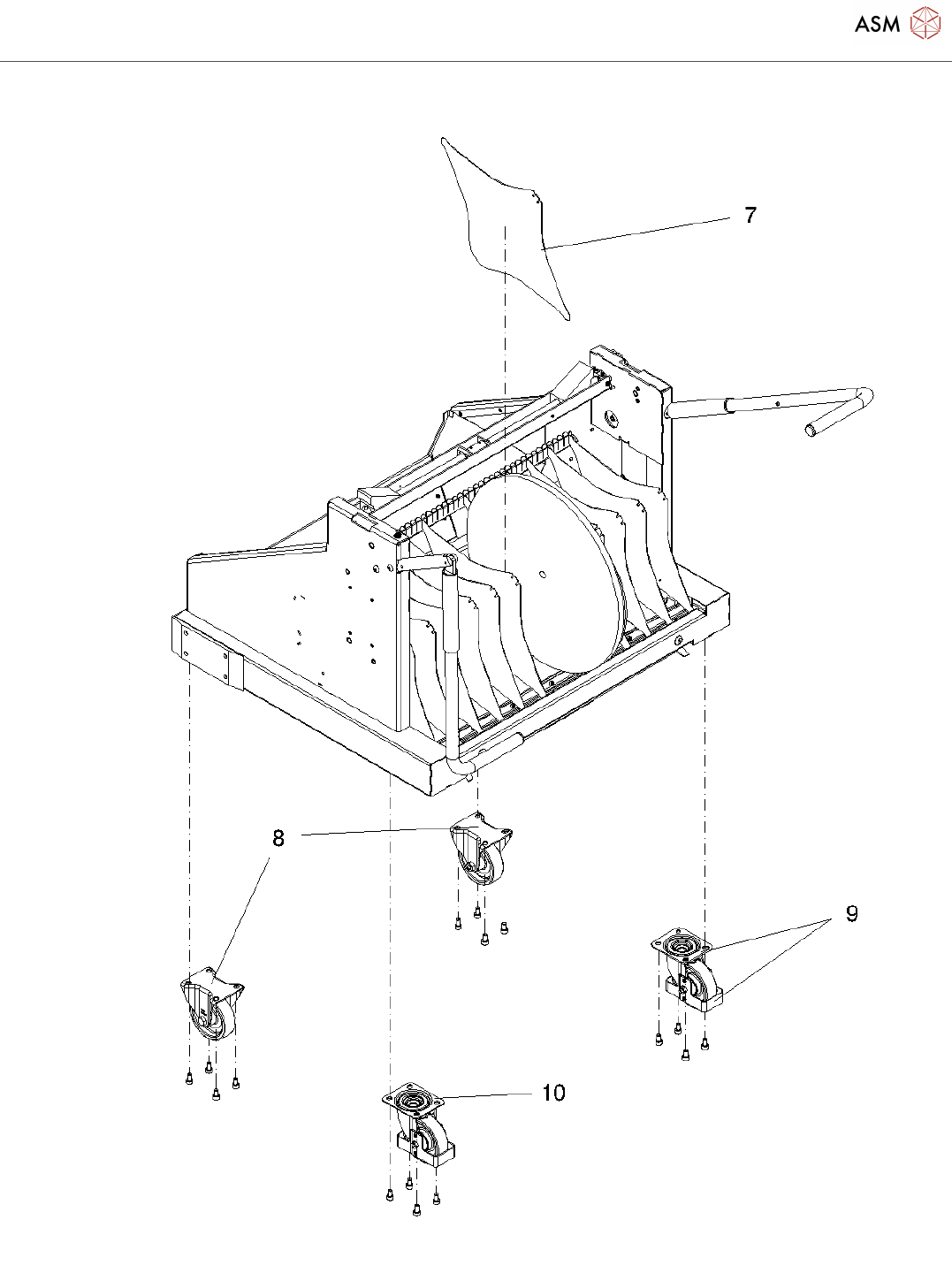 ASM

7

8

9

10