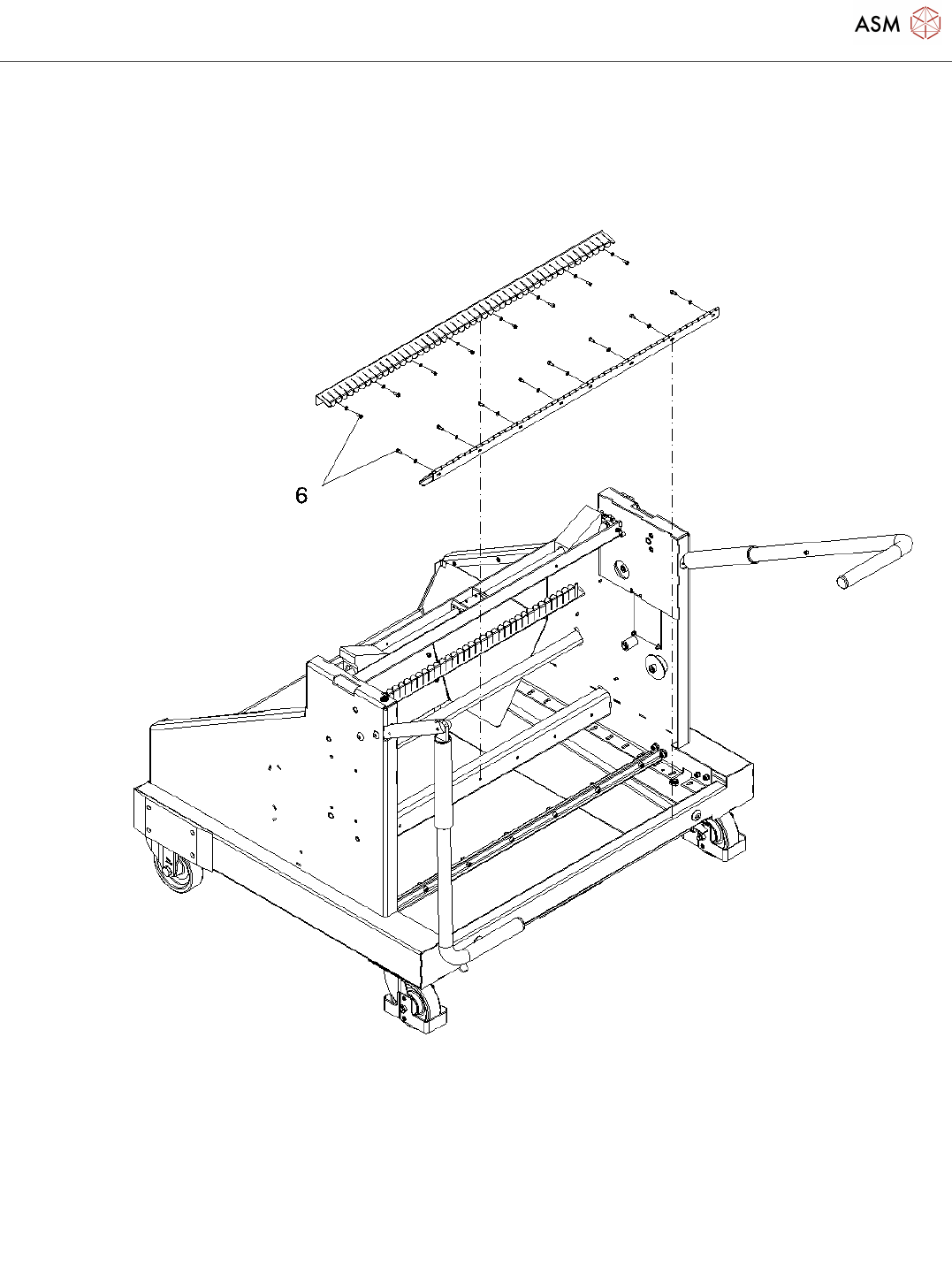 ASM

6