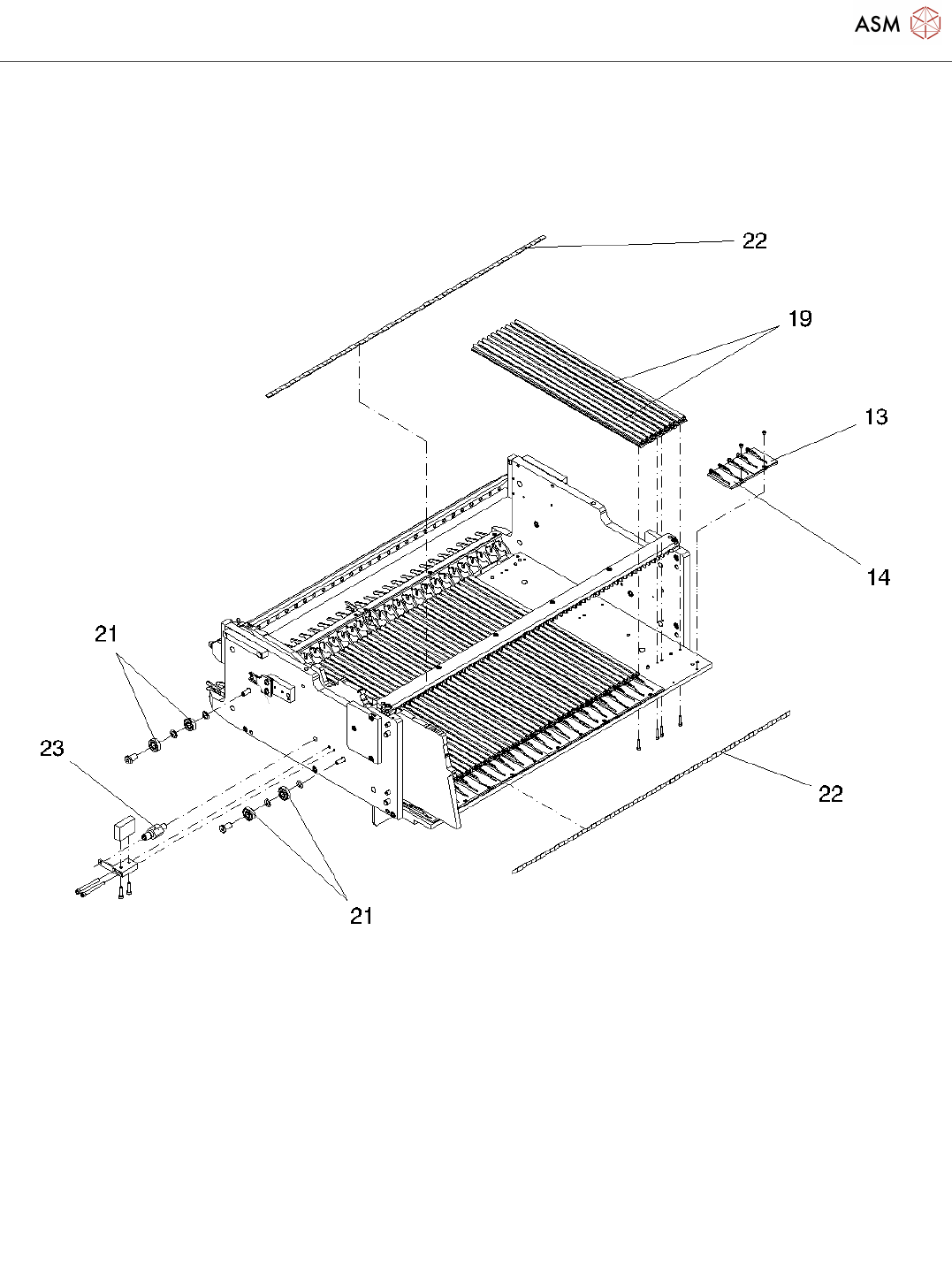 ASM

22

19

13

14

21

23

22

21