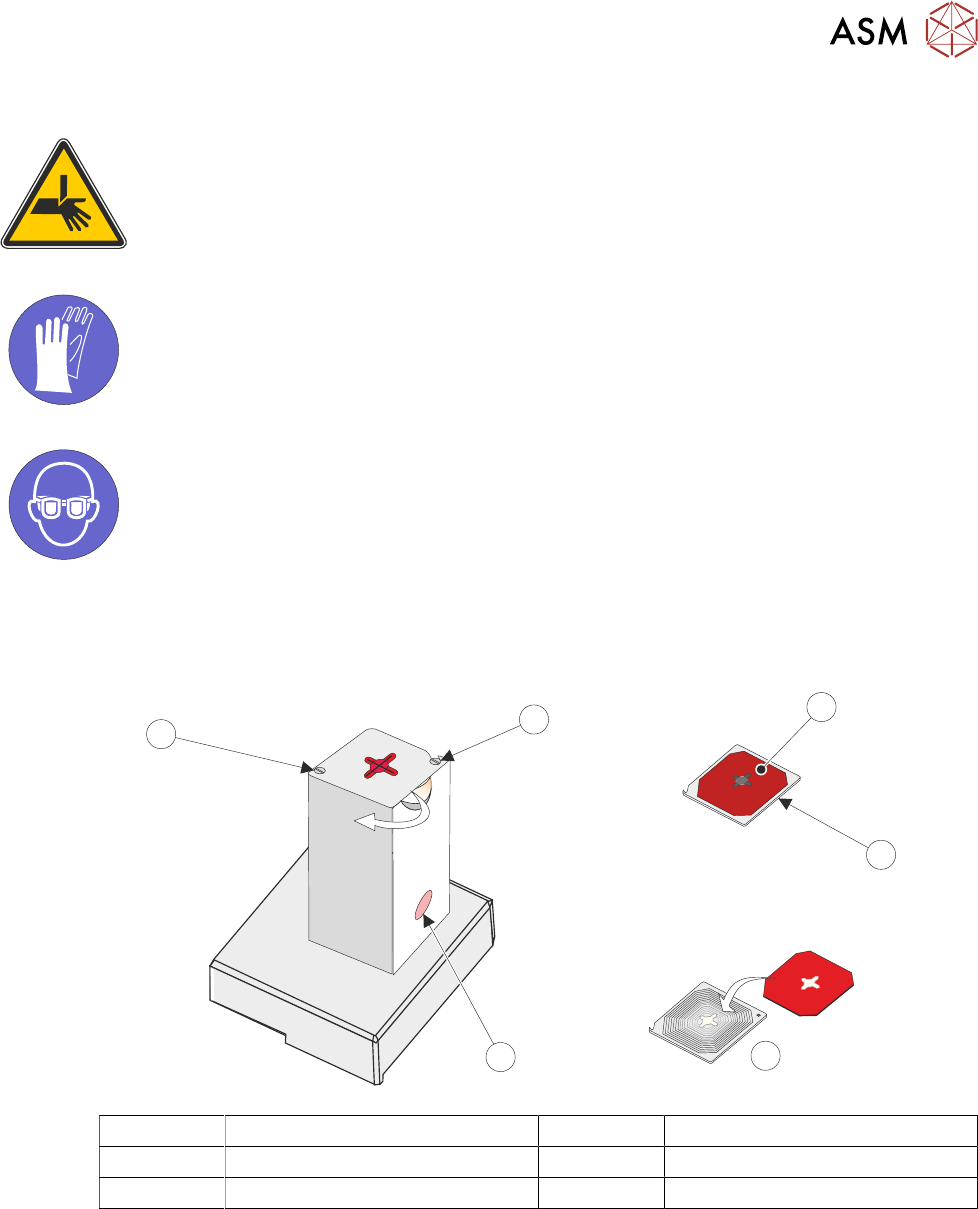 ASM