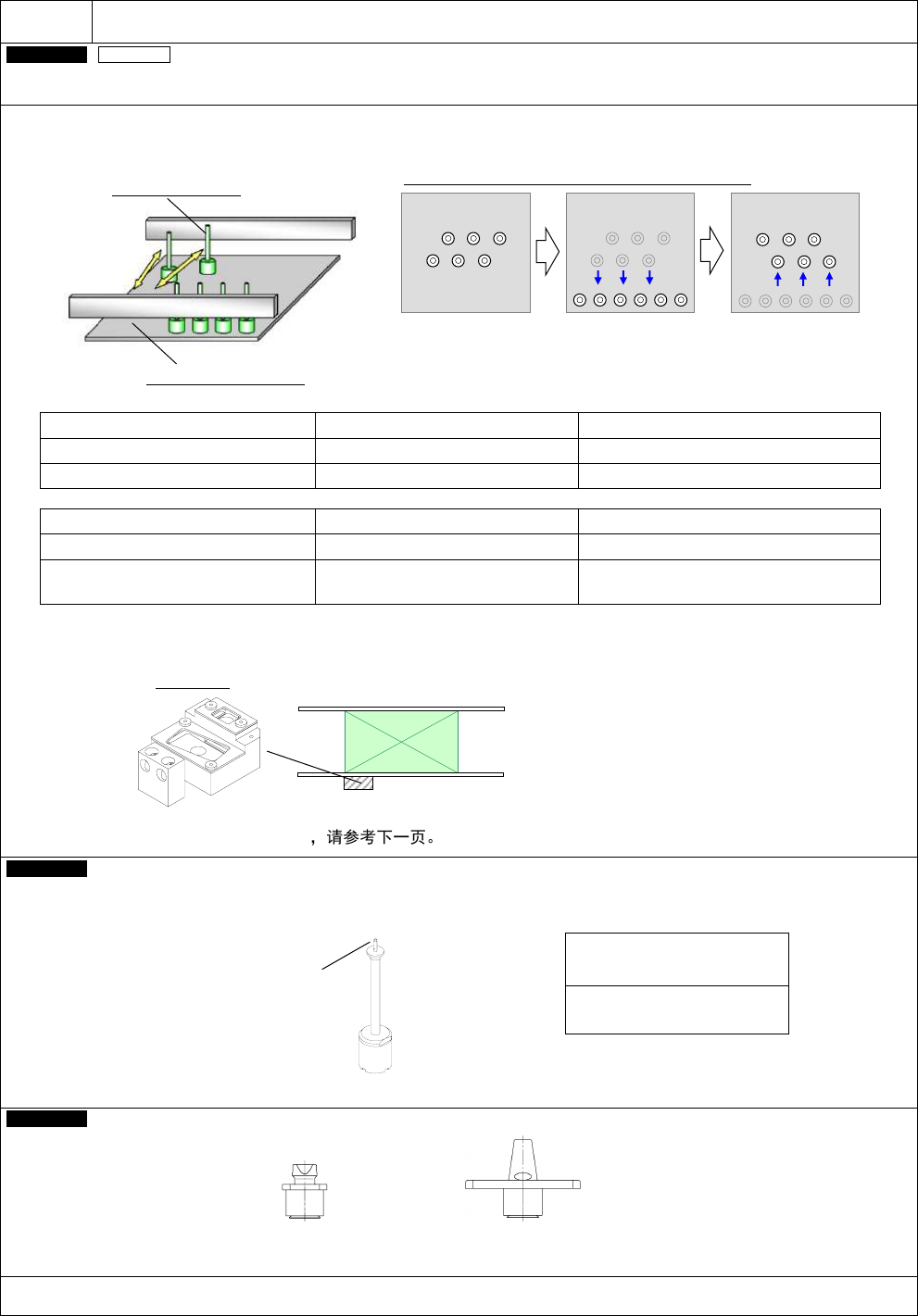 ，请参考下一页。