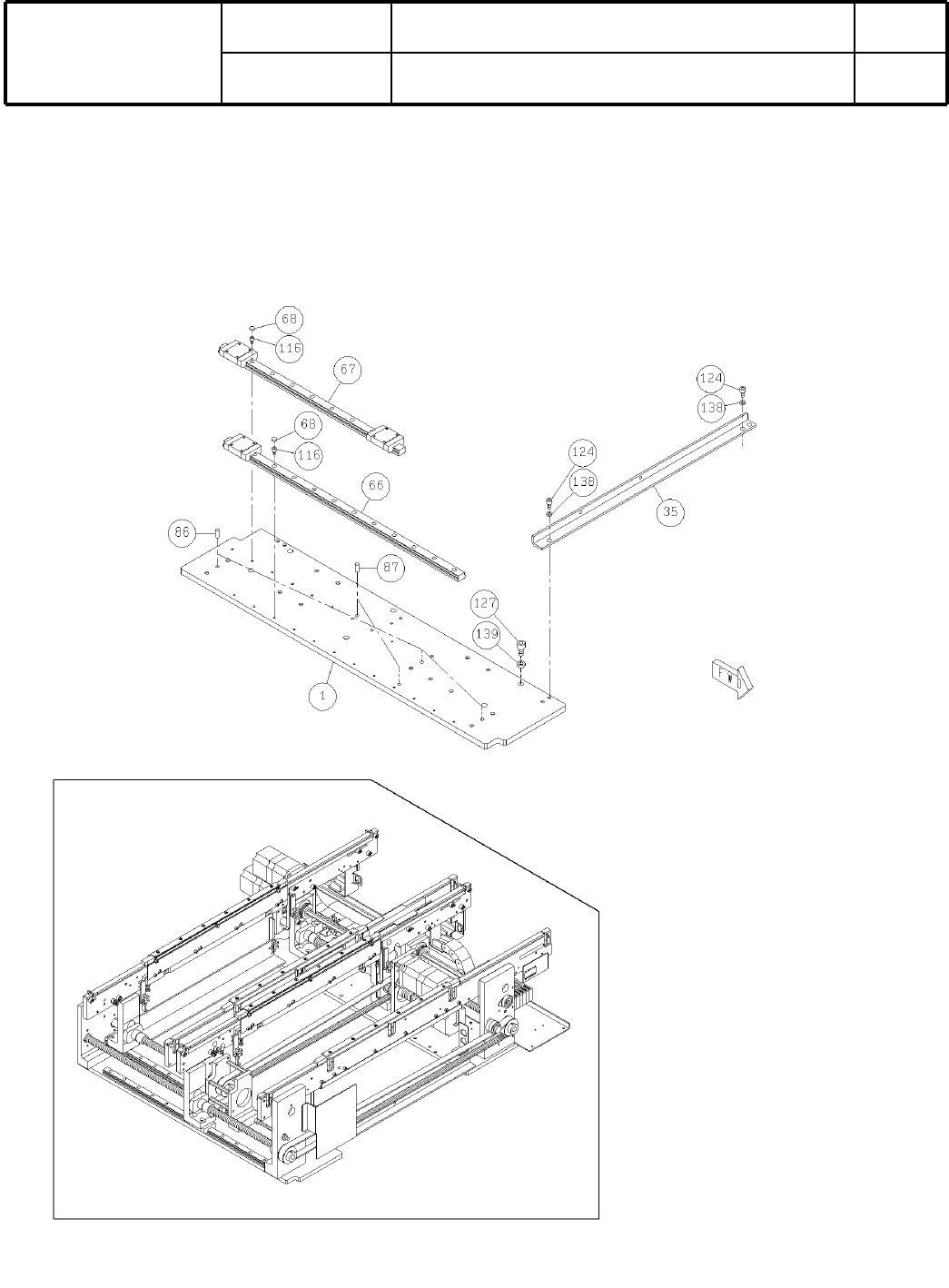 68
116
67
68
116
66
86
87
1
124
138
124
138
35
127
139
FWD