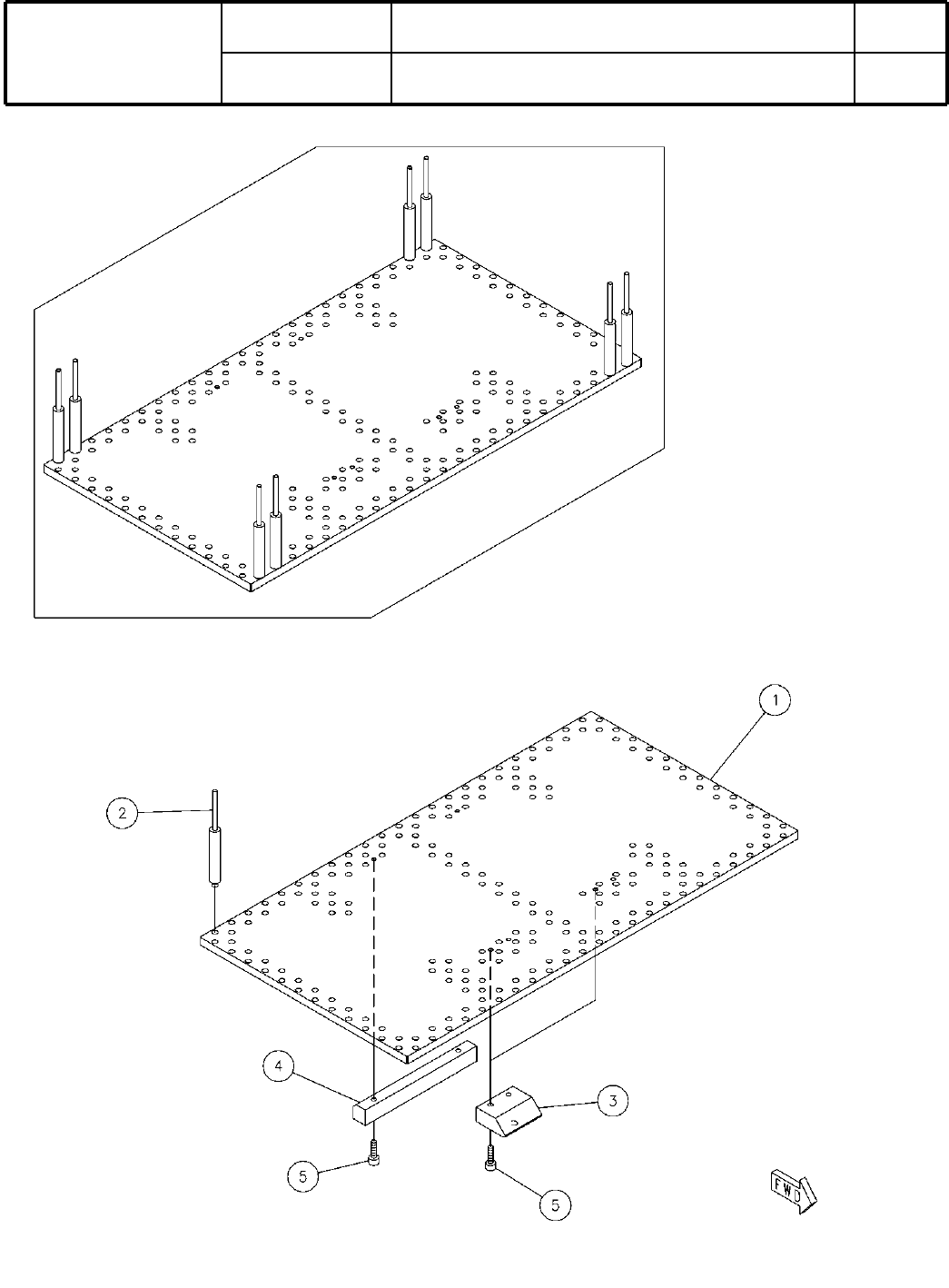 1

2

4

3

5

5

FWD