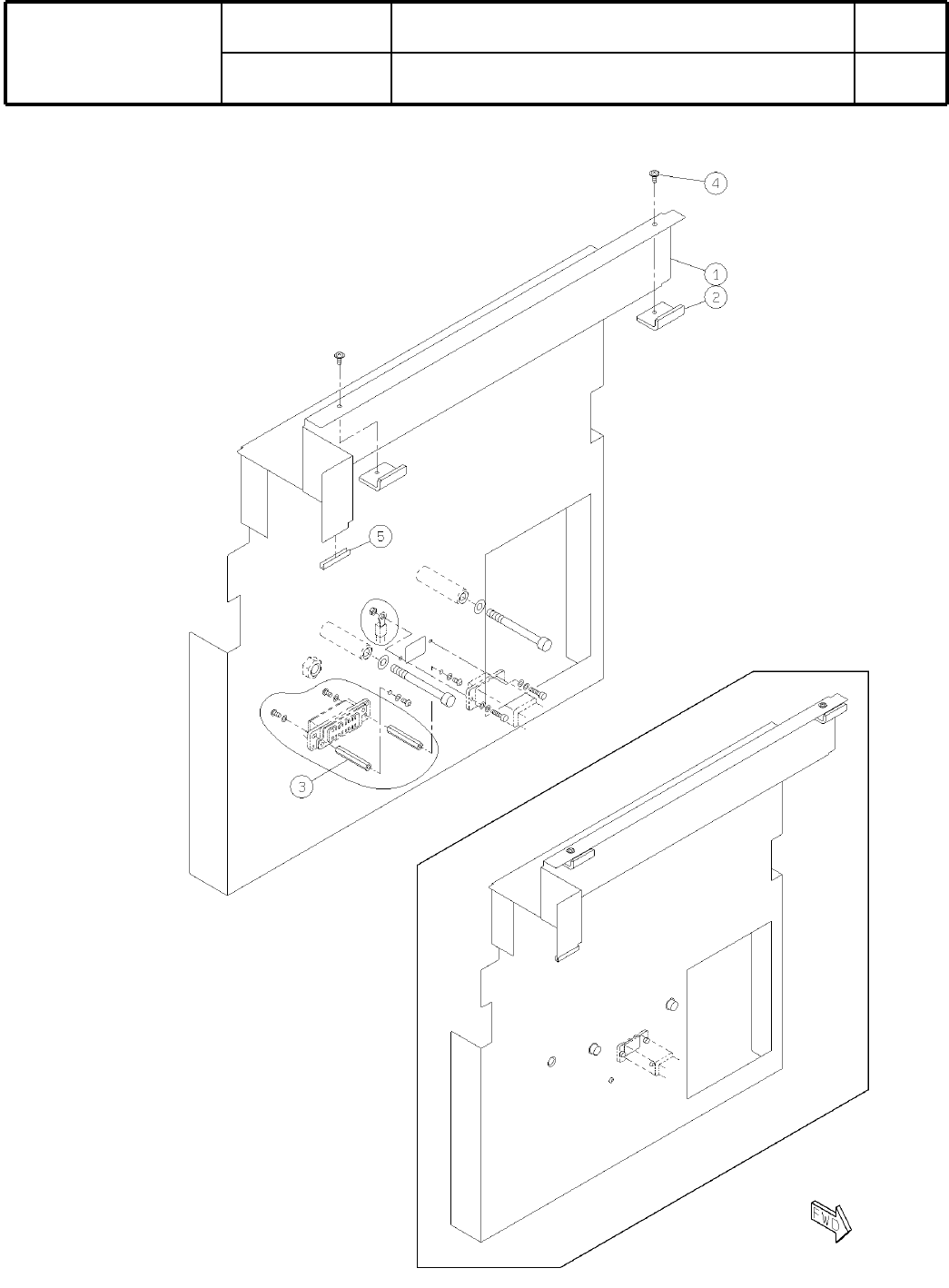 4

1

2

5

3

FWD