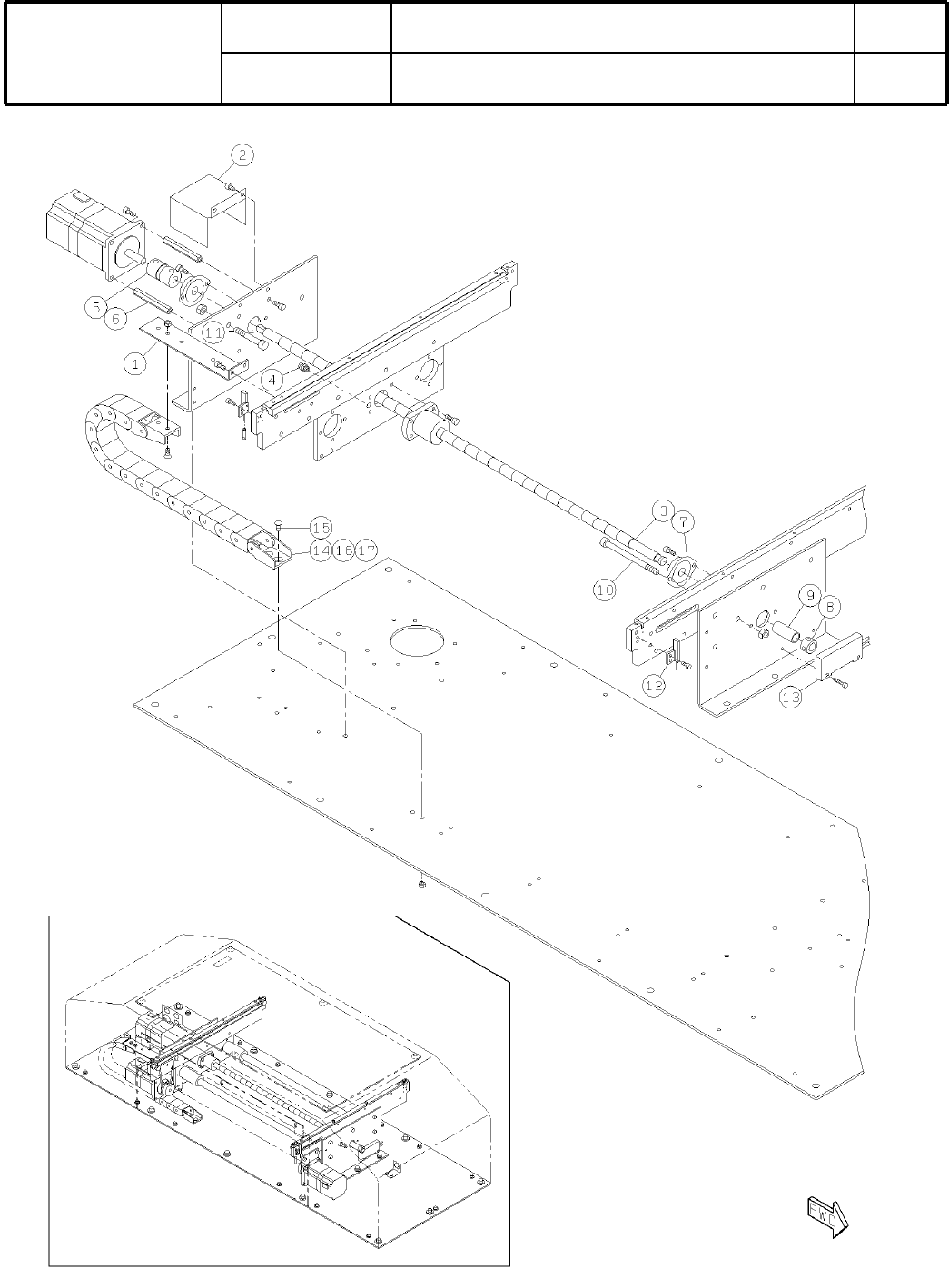 2

5
6
11
1
4

15
14 16 17

3
7
10
9
8
12
13

FWD