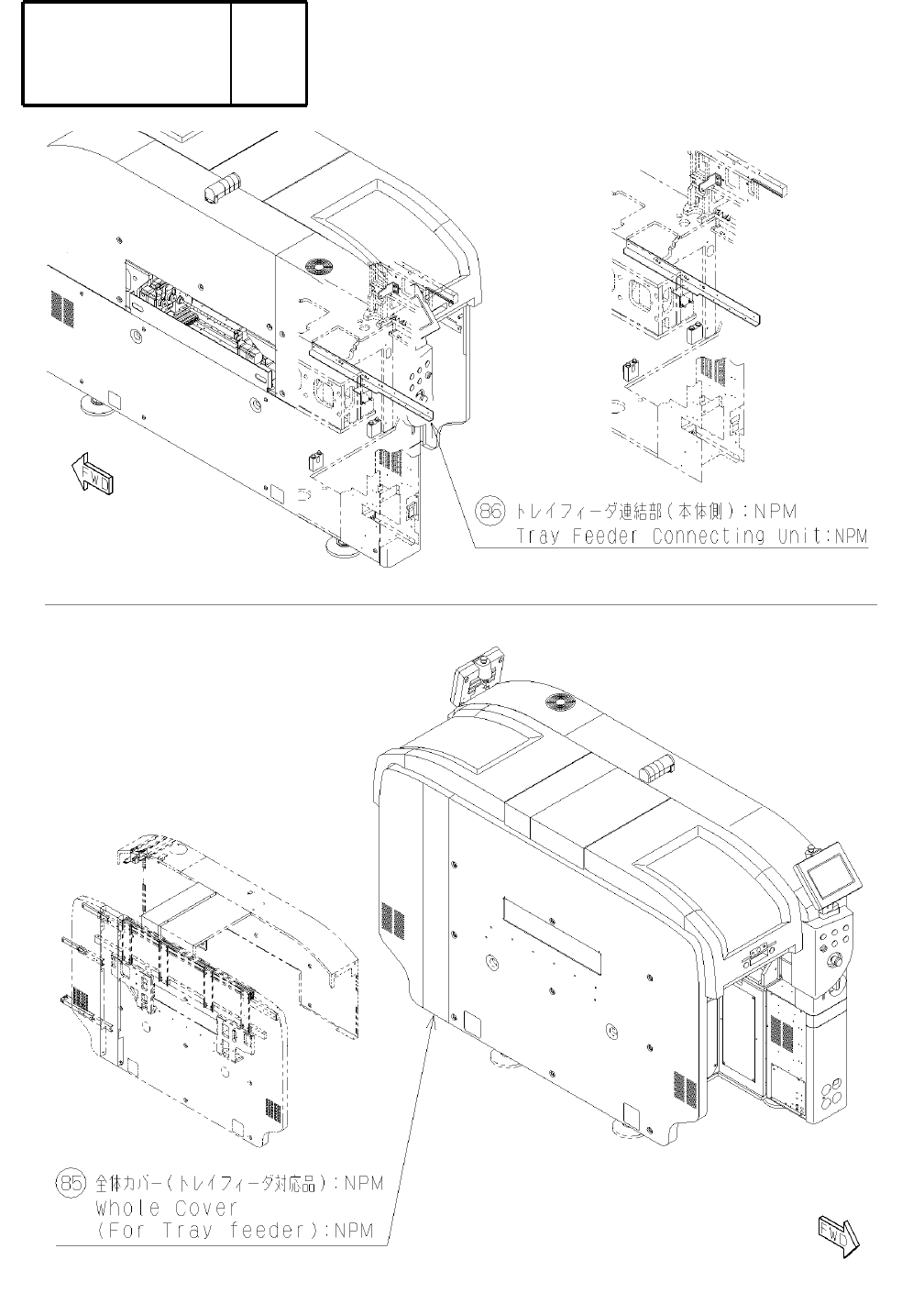 FWD

86 トレイフィーダ連結部(本体側):NPM
Tray Feeder Connecting Unit:NPM

85 全体カバー(トレイフィーダ対応品):NPM
Whole Cover
(For Tray feeder):NPM

FWD