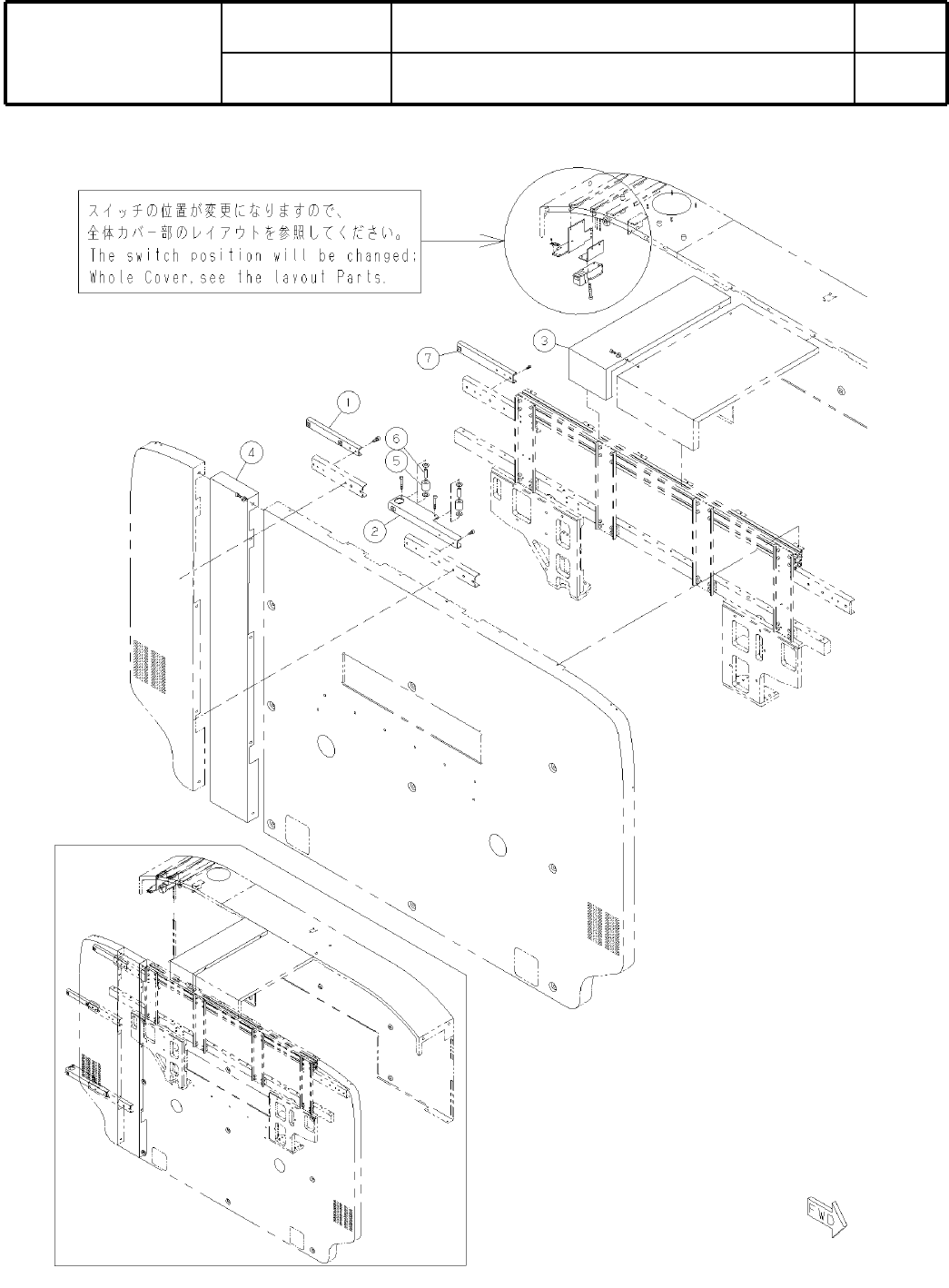 スイッチの位置が変更になりますので、
全体カバー部のレイアウトを参照してください。
The switch position will be changed;
Whole Cover,see the layout Parts.

7

3

1

6

5

4

2

FWD