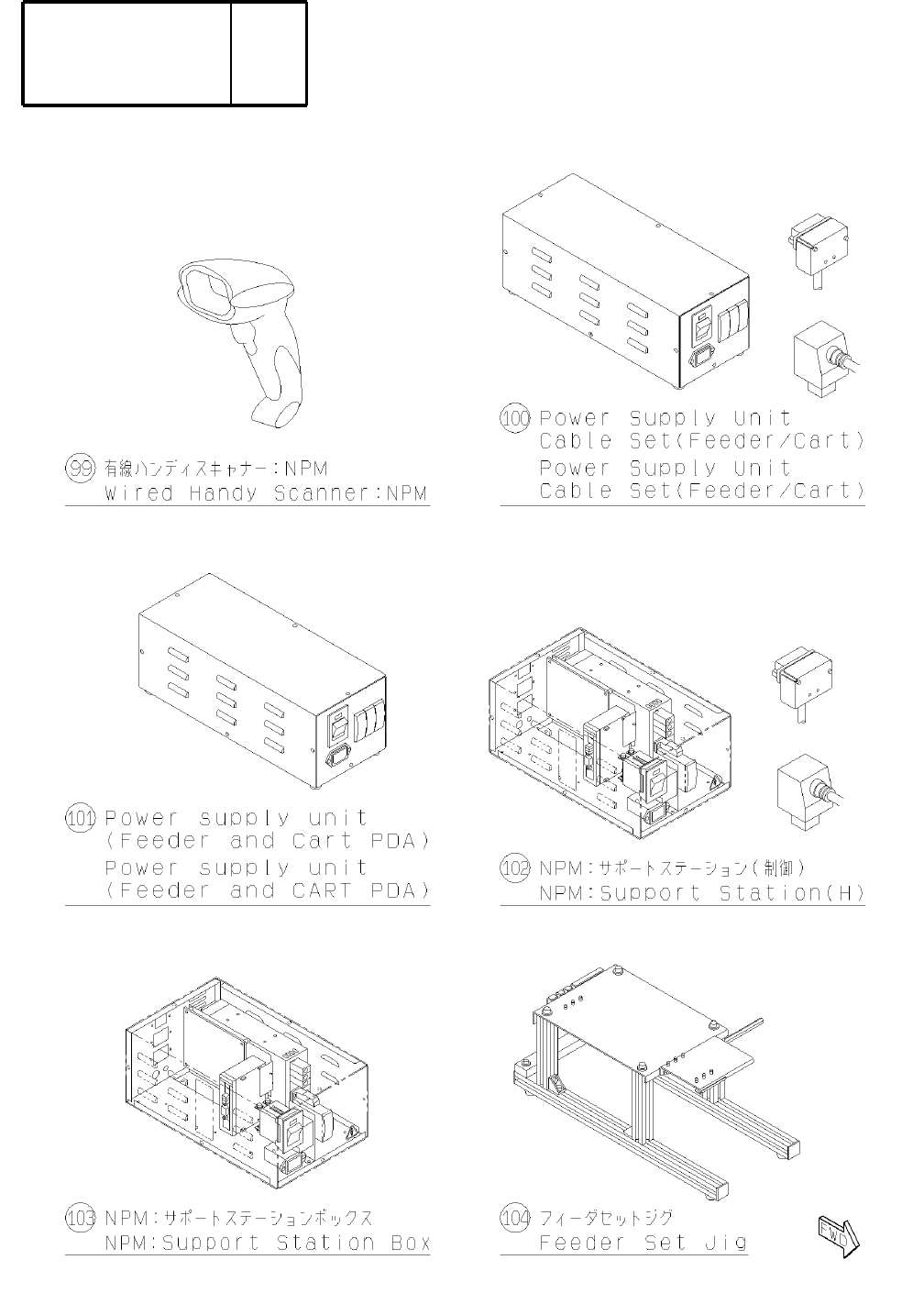 99 有線ハンディスキャナー:NPM
Wired Handy Scanner:NPM

100 Power Supply Unit
Cable Set(Feeder/Cart)
Power Supply Unit
Cable Set(Feeder/Cart)

101 Power supply unit
(Feeder and Cart PDA)
Power supply unit
(Feeder and CART PDA)

102 NPM:サポートステーション(制御)
NPM:Support Station(H)

103 NPM:サポートステーションボックス
NPM:Support Station Box

104 フィーダセットジグ
Feeder Set Jig

FWD