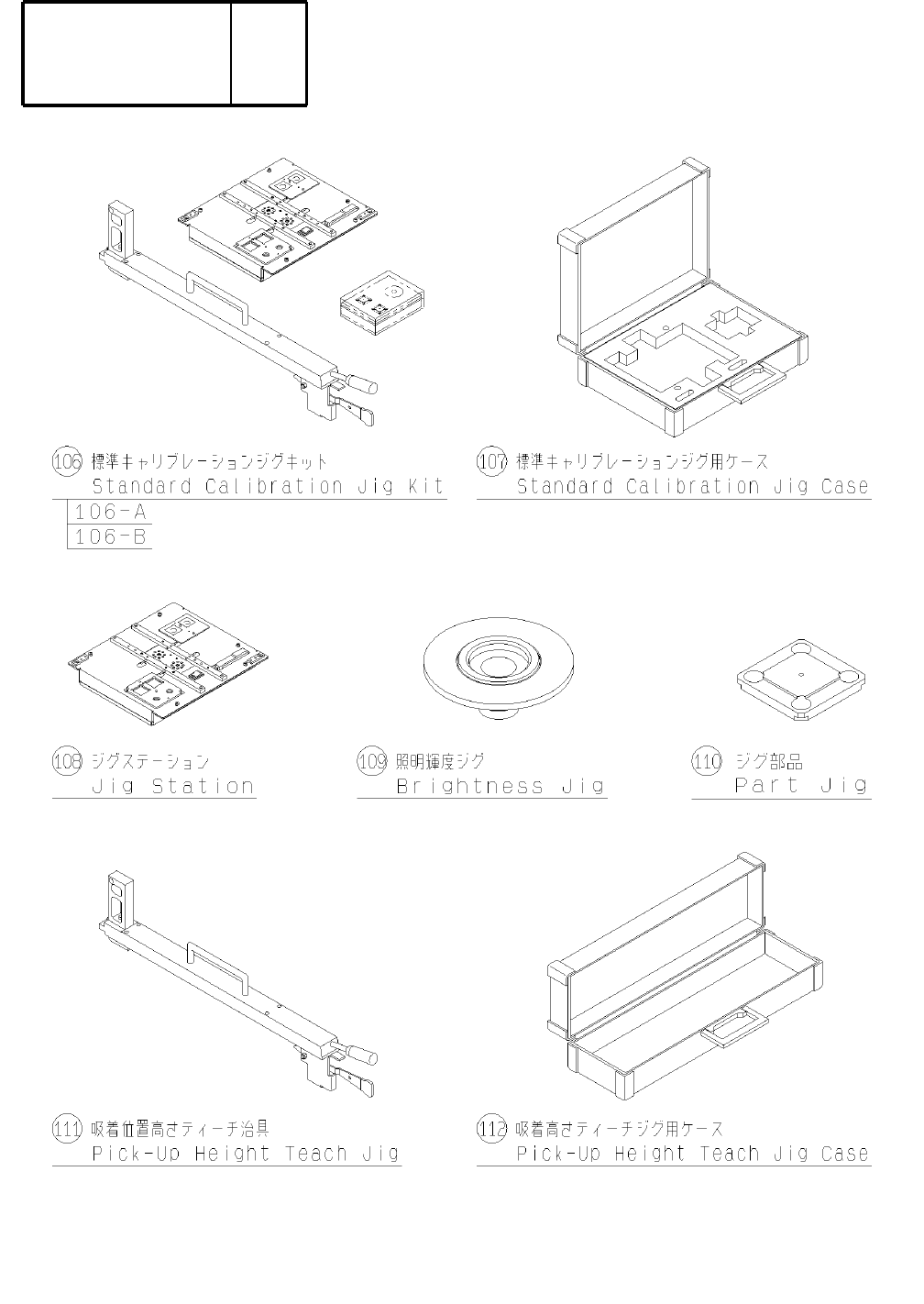 106 標準キャリブレーションジグキット
Standard Calibration Jig Kit
106-A
106-B

107 標準キャリブレーションジグ用ケース
Standard Calibration Jig Case

108 ジグステーション
Jig Station

109 照明輝度ジグ
Brightness Jig

110 ジグ部品
Part Jig

111 吸着位置高さティーチ治具
Pick-Up Height Teach Jig

112 吸着高さティーチジグ用ケース
Pick-Up Height Teach Jig Case