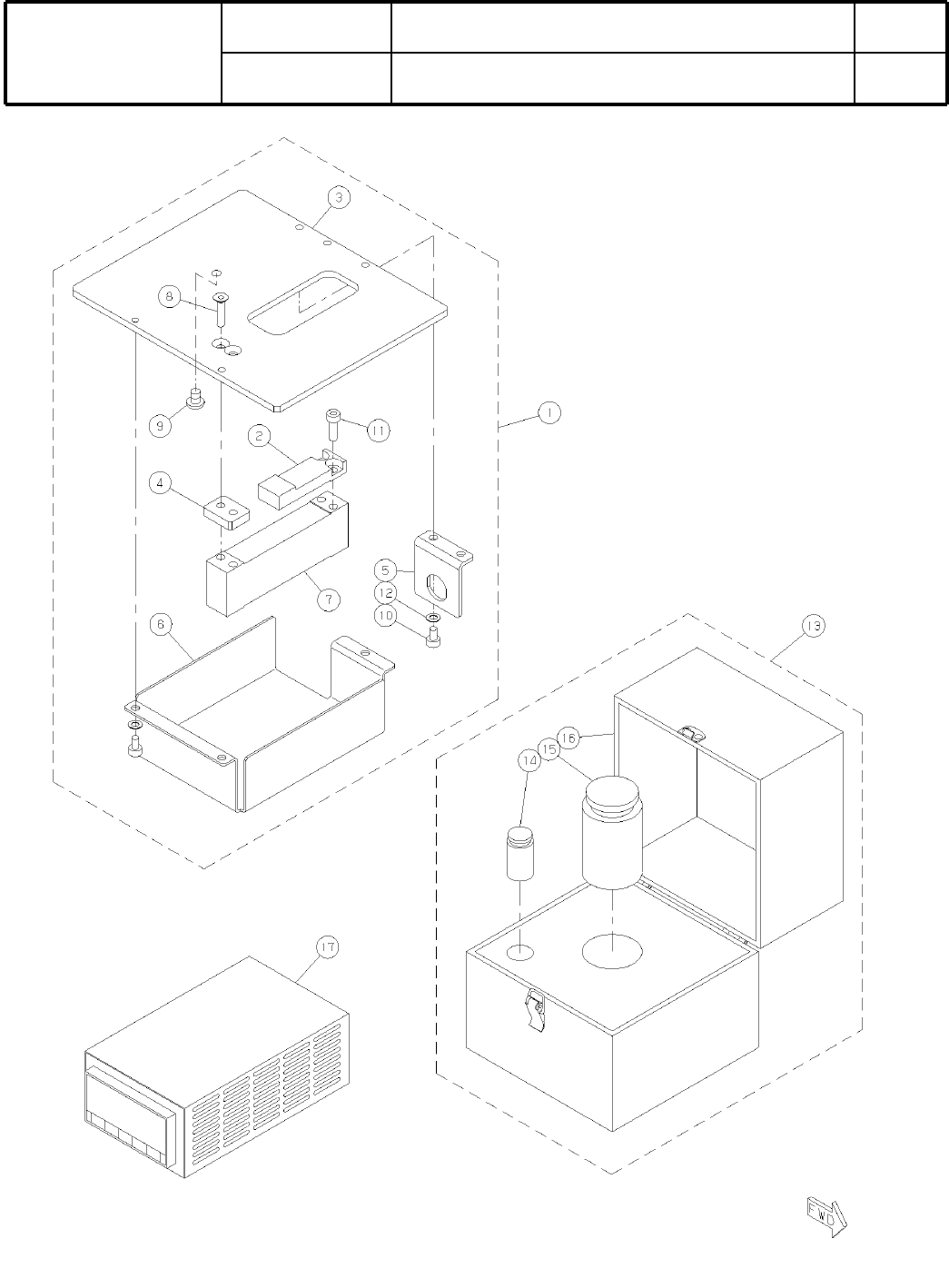 3
8
9
11
2
1
4
5
7
12
10
6
13
16
15
14
17
FWD