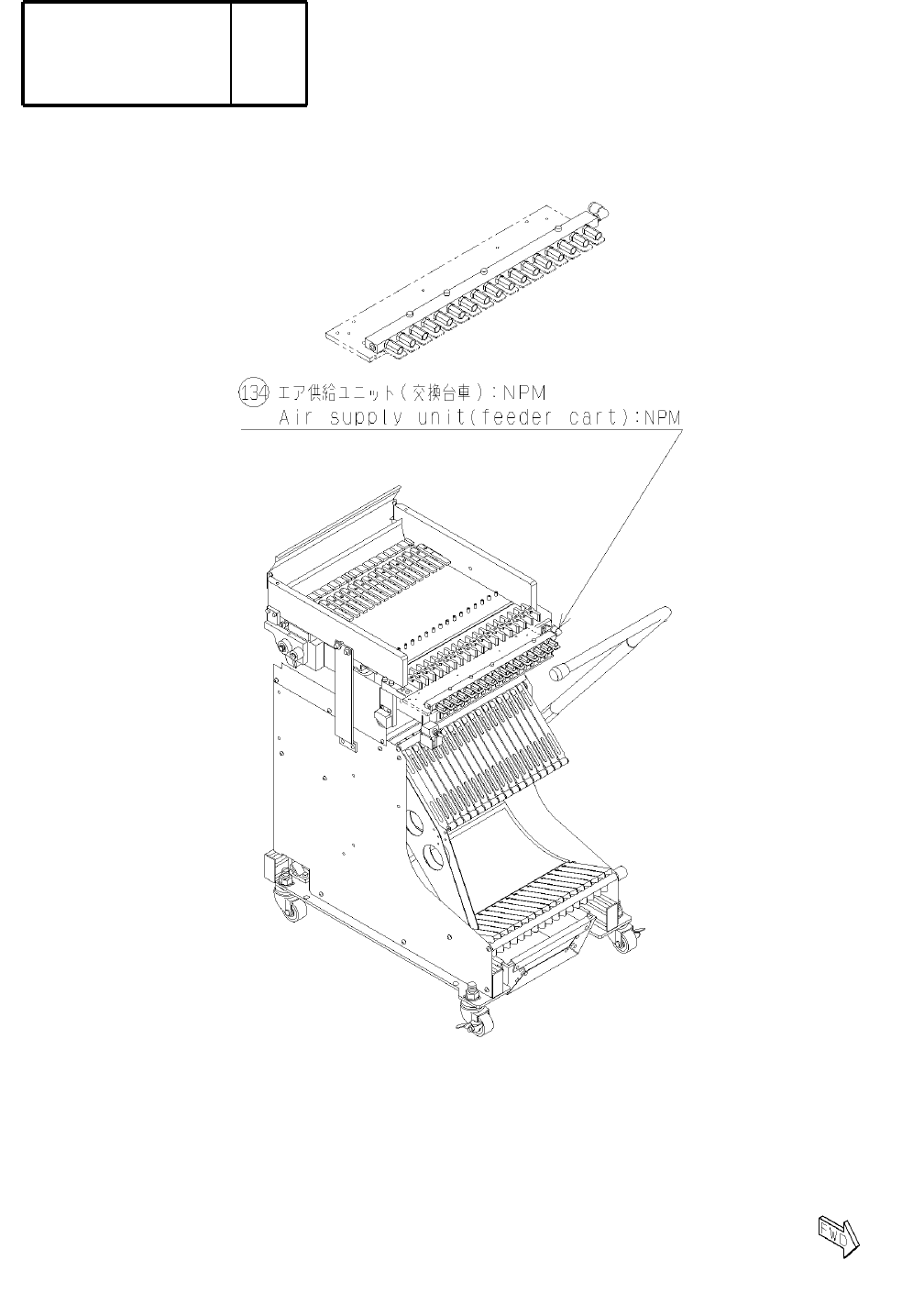 134 エア供給ユニット(交換台車):NPM
Air supply unit(feeder cart):NPM

FWD