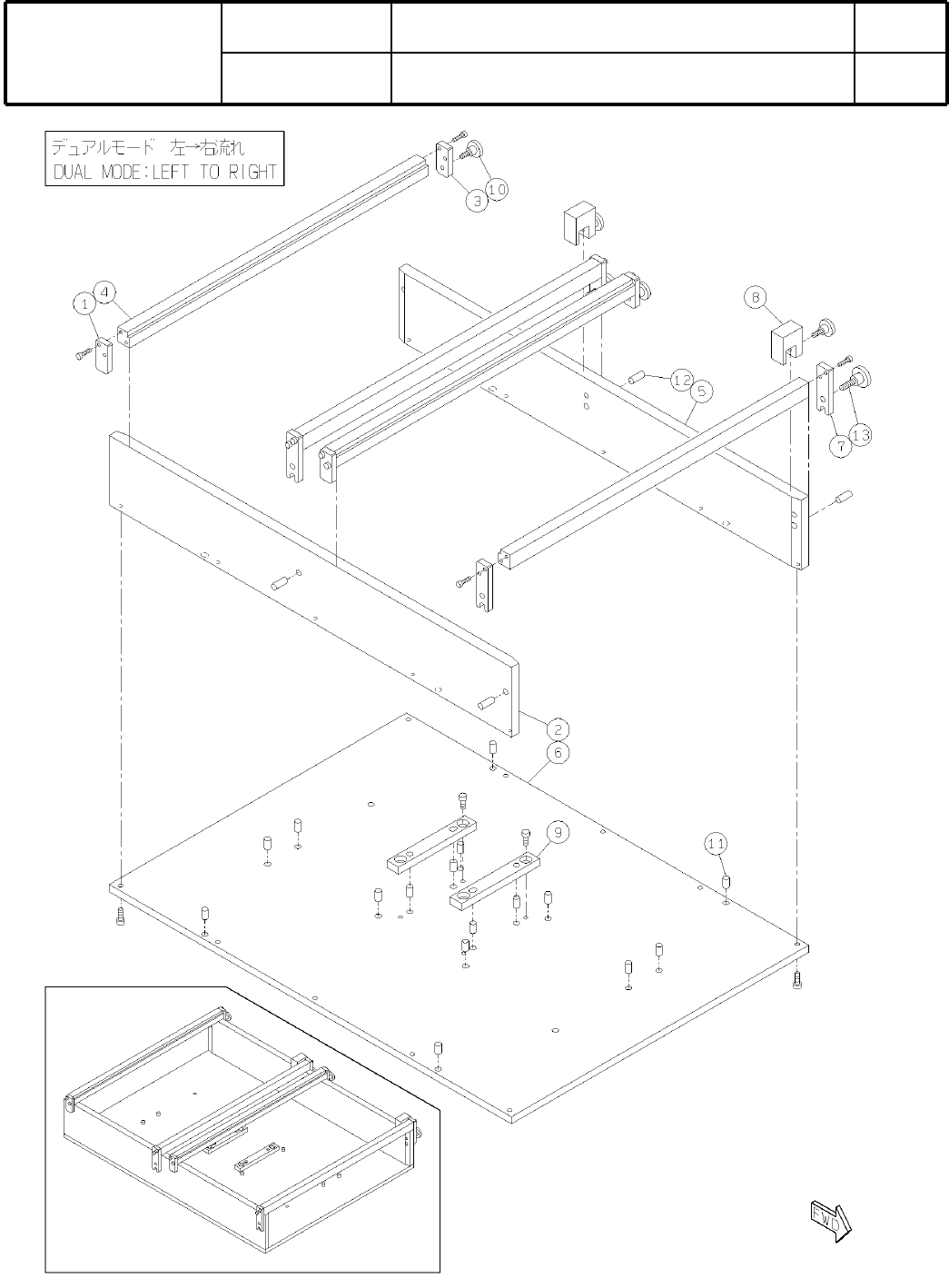 デュアルモード 左→右流れ
DUAL MODE:LEFT TO RIGHT

3
10
1
4
8
12
5
7
13
2
6
9
11

FWD