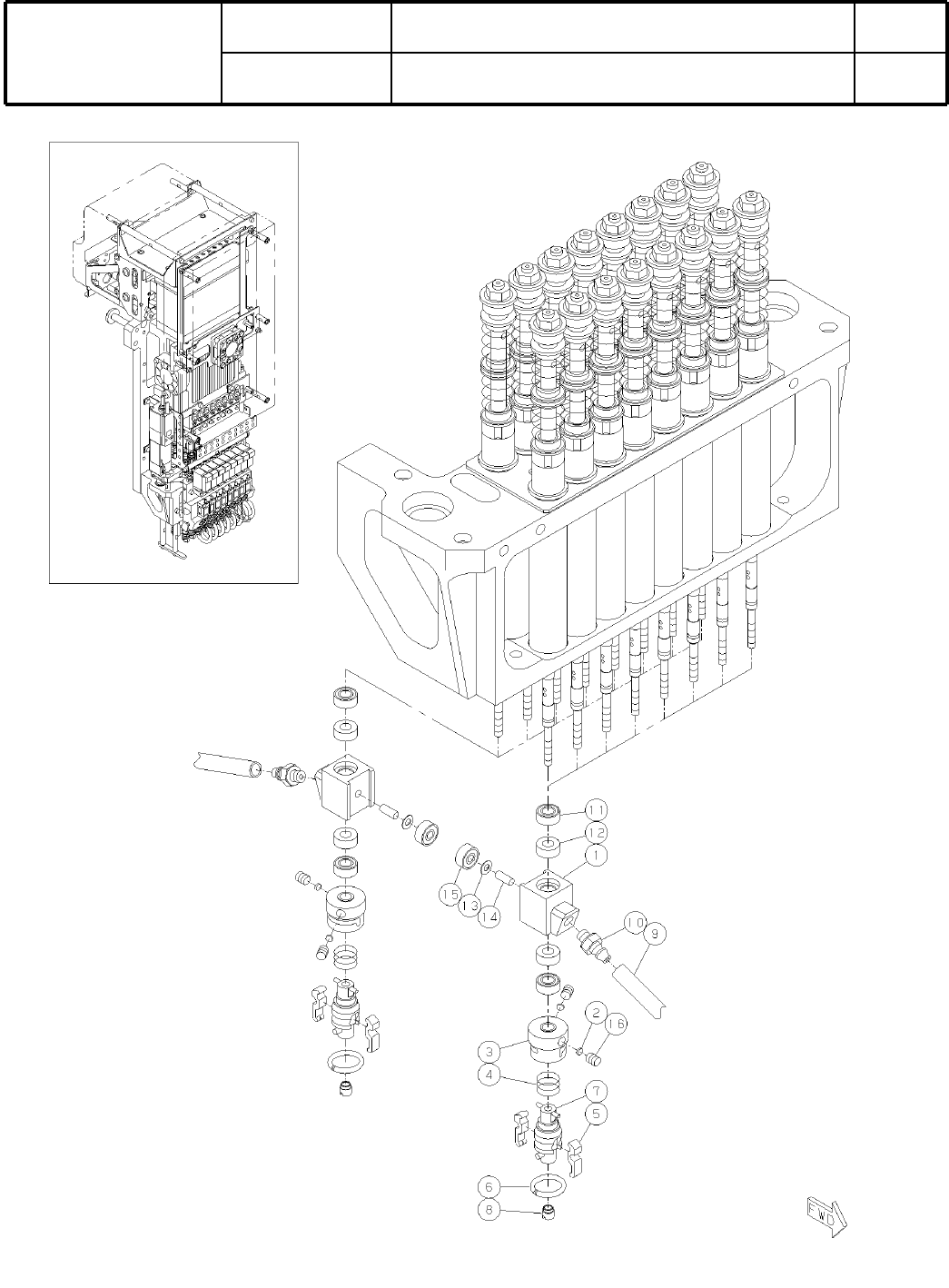 11
12
1
15
13
14
10
9
2
16
3
4
7
5
6
8
FWD