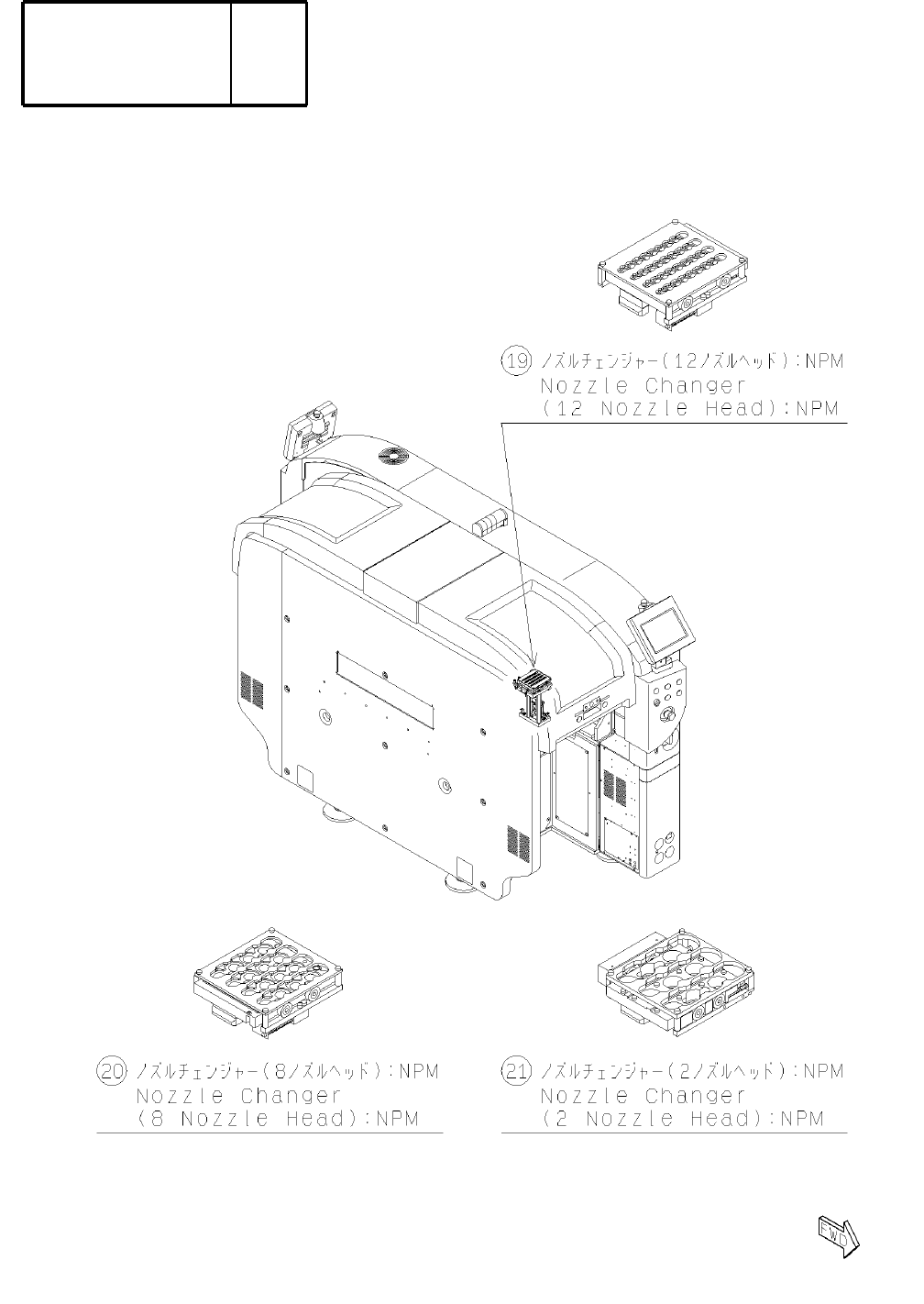 19 ノズルチェンジャー(12ノズルヘッド):NPM
Nozzle Changer
(12 Nozzle Head):NPM

20 ノズルチェンジャー(8ノズルヘッド):NPM
Nozzle Changer
(8 Nozzle Head):NPM

21 ノズルチェンジャー(2ノズルヘッド):NPM
Nozzle Changer
(2 Nozzle Head):NPM

FWD