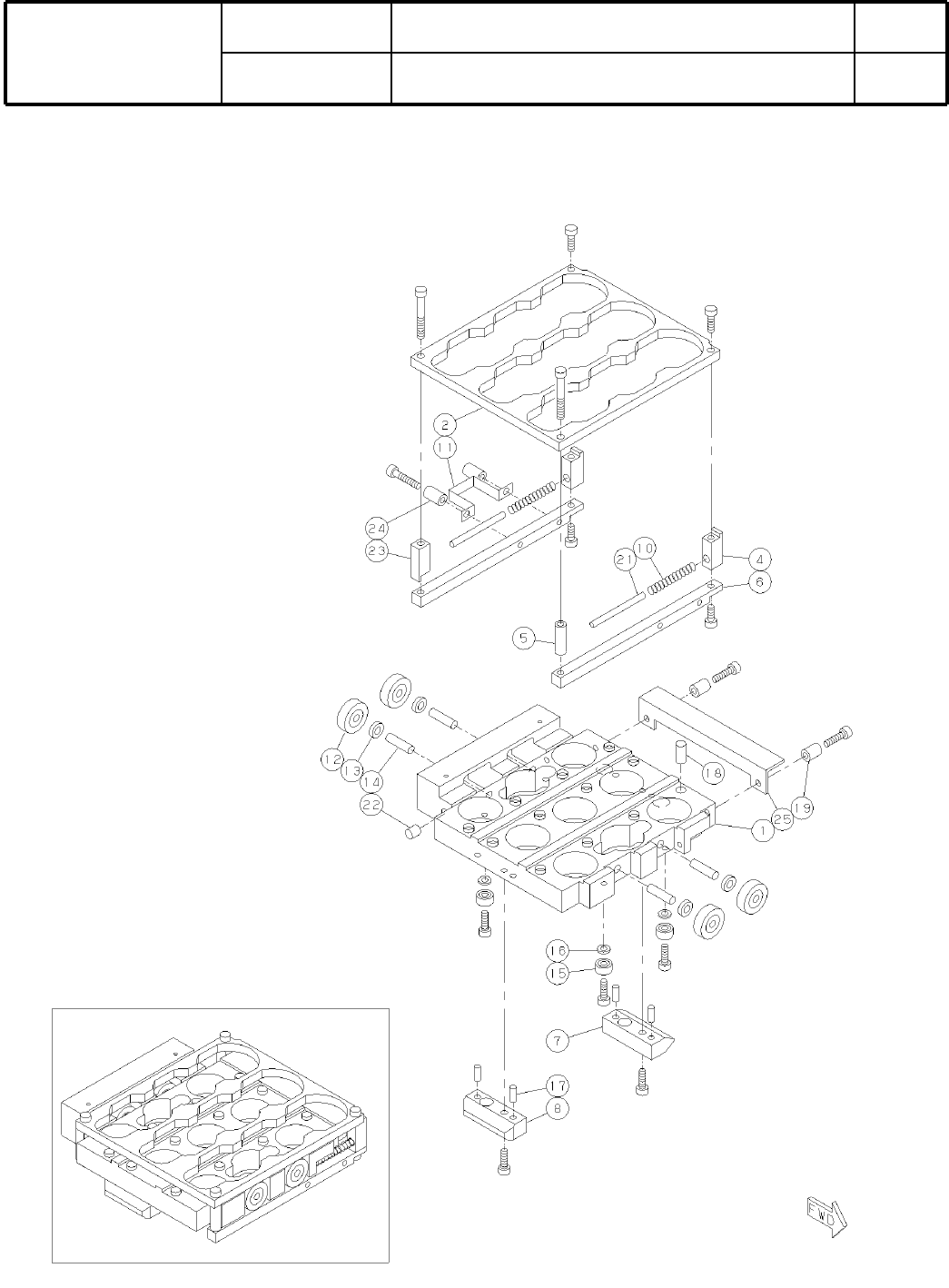 2
11
24
23
4
21
10
6
5
12
13
14
22
18
19
25
1
16
15
7
17
8
FWD