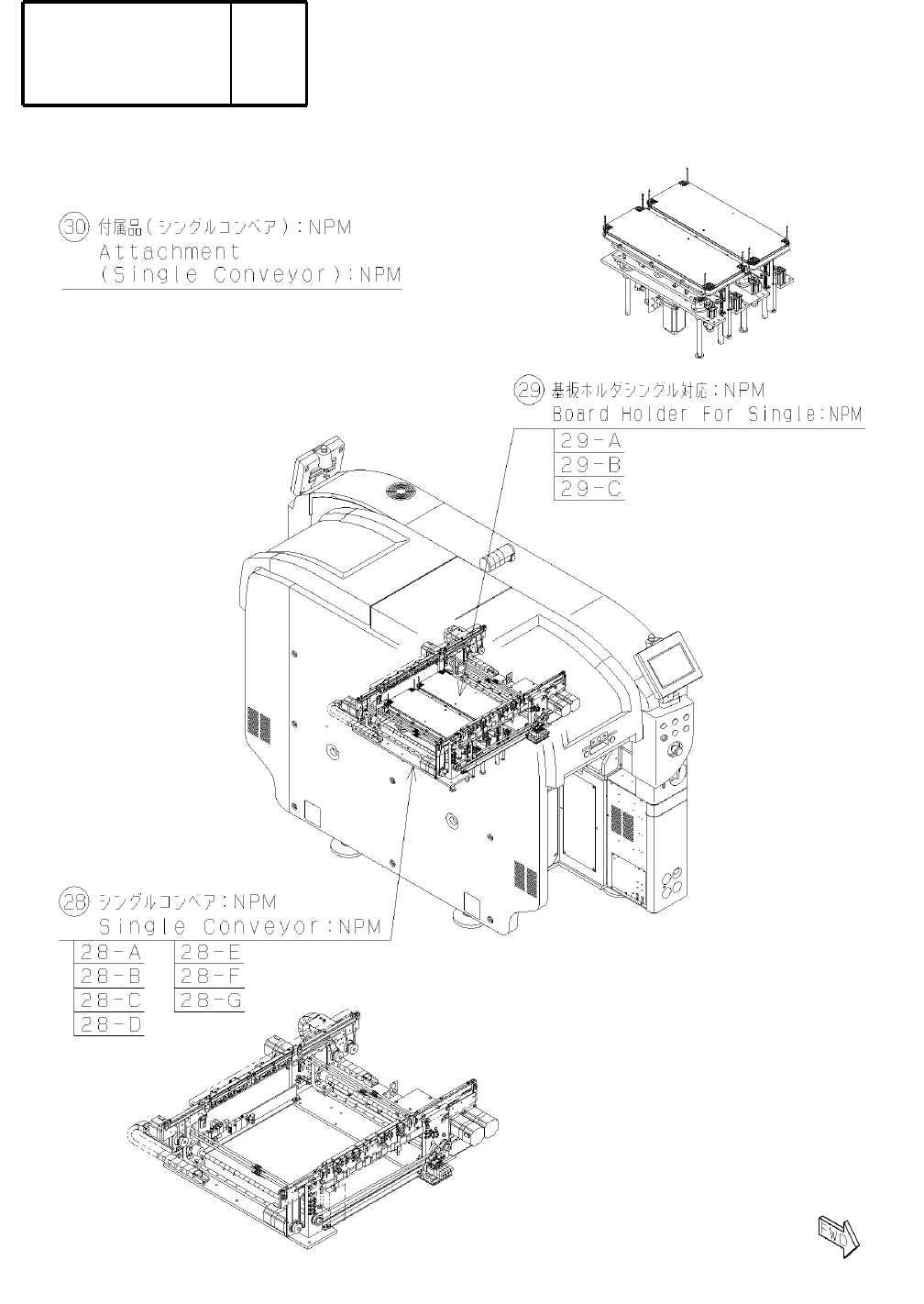 30 付属品(シングルコンベア):NPM
Attachment
(Single Conveyor):NPM

29 基板ホルダシングル対応:NPM
Board Holder For Single:NPM
29-A
29-B
29-C

28 シングルコンベア:NPM
Single Conveyor:NPM
28-A
28-B
28-C
28-D
28-E
28-F
28-G

FWD